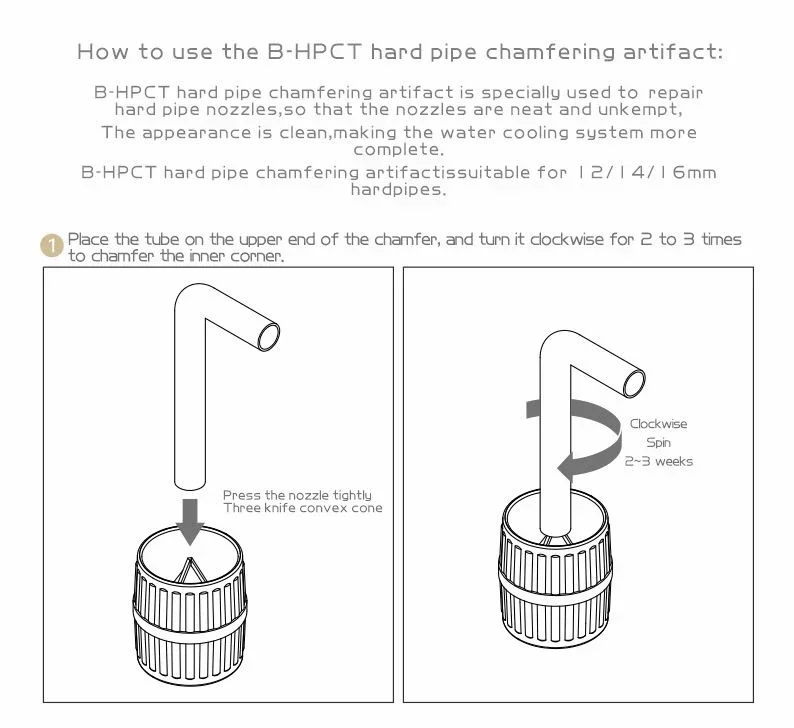 How to use the B-HPCT hard pipe chamfering artifact:

B-HPCT hard pipe chamfering artifact is specially used to repair hard pipe nozzles,so that the nozzles are neat and unkempt,

The appearance is clean,making the water cooling system more complete.

B-HPCT hard pipe chamfering artifactissuitable for 12/14/16mm hardpipes.

1 Place the tube on the upper end of the chamfer, and turn it clockwise for 2 to 3 times to chamfer the inner corner.

Press the nozzle tightly
Three knife convex cone

Clockwise
Spin
2~3 weeks