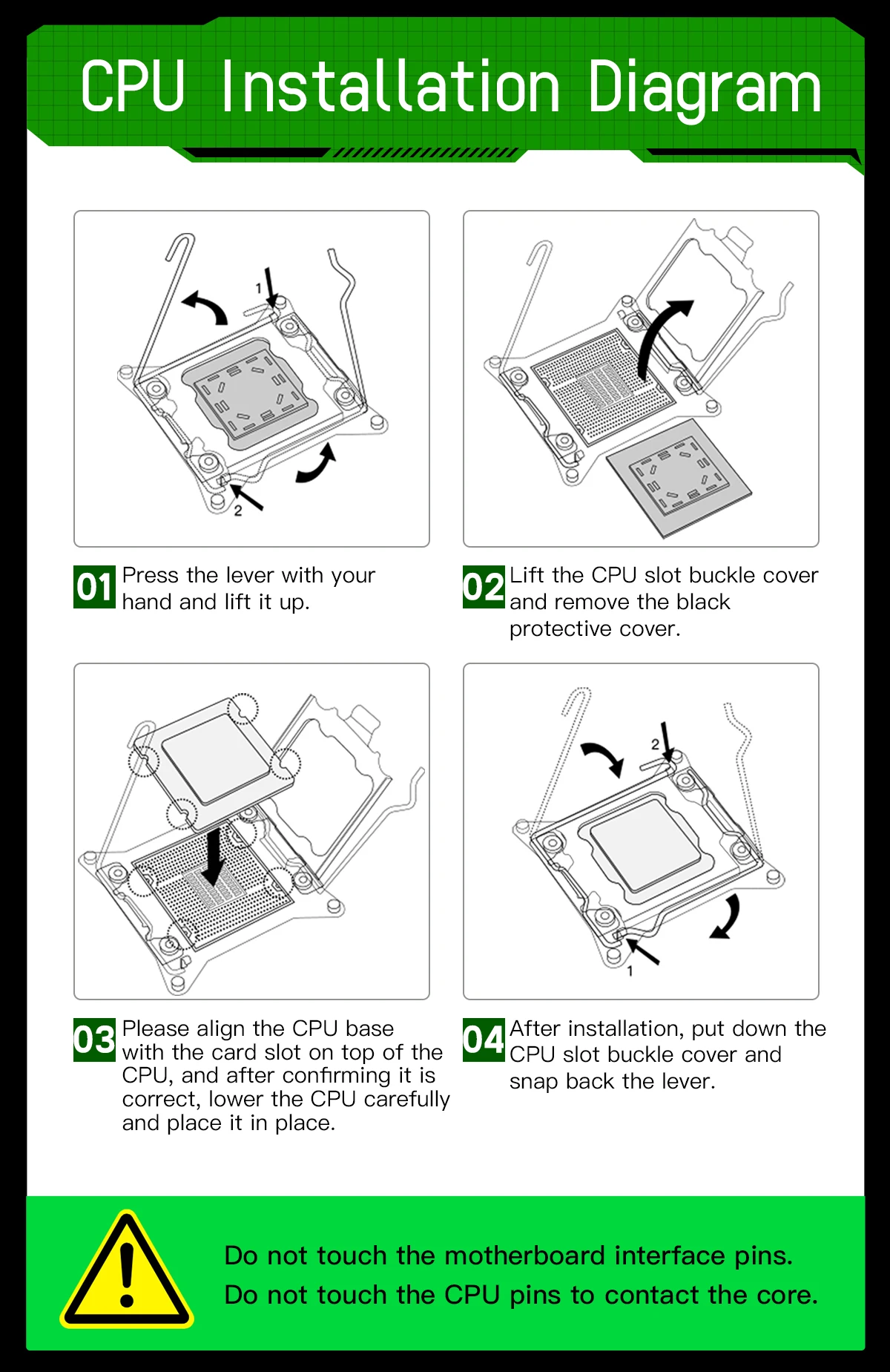 CPU Installation Diagram

1

2

01 Press the lever with your hand and lift it up.

02 Lift the CPU slot buckle cover and remove the black protective cover.

2

1

03 Please align the CPU base with the card slot on top of the CPU, and after confirming it is correct, lower the CPU carefully and place it in place.

04 After installation, put down the CPU slot buckle cover and snap back the lever.

Do not touch the motherboard interface pins.
Do not touch the CPU pins to contact the core.