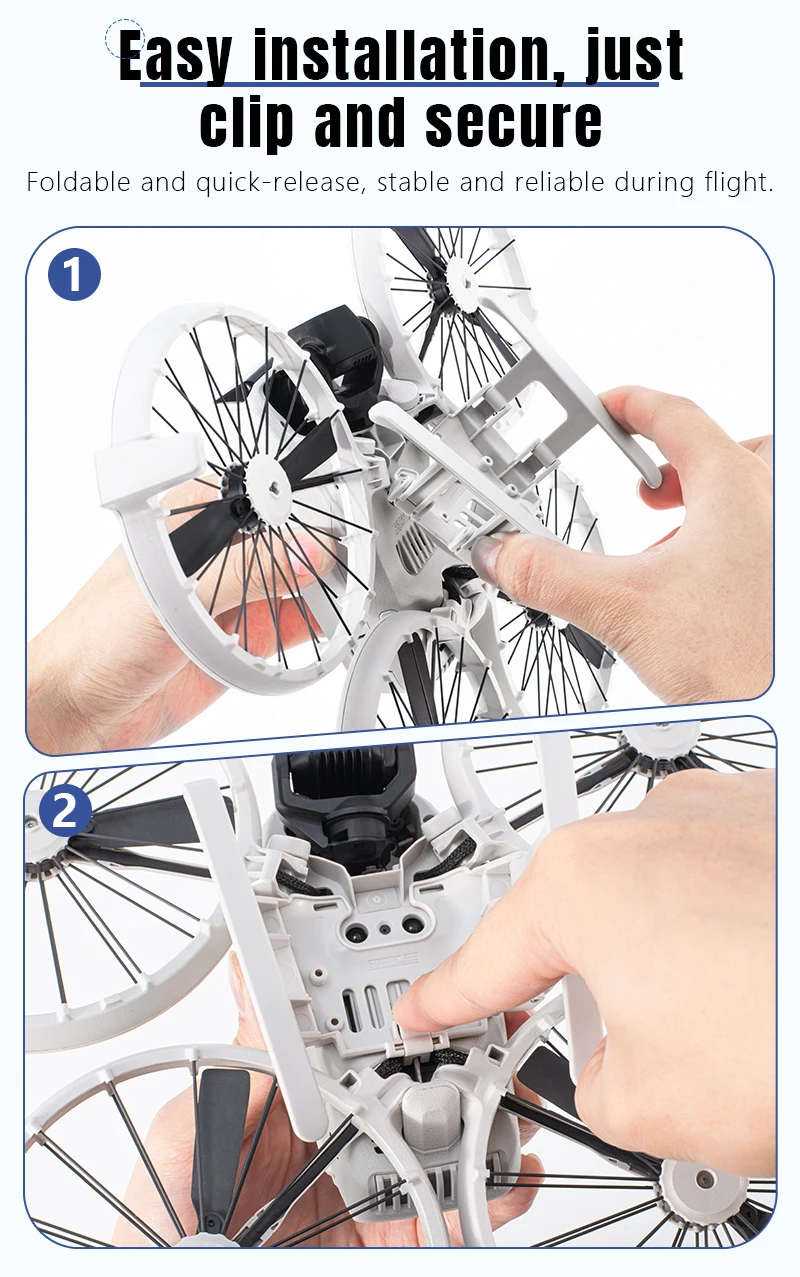 Easy installation, just clip and secure

Foldable and quick-release, stable and reliable during flight.

1

2