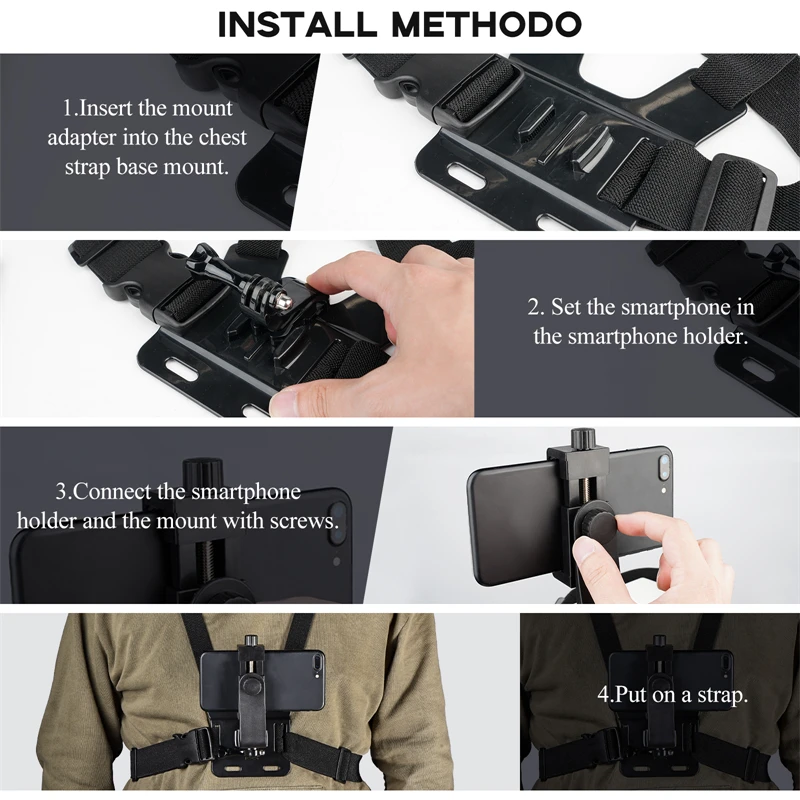 INSTALL METHODO

1.Insert the mount adapter into the chest strap base mount.

2. Set the smartphone in the smartphone holder.

3.Connect the smartphone holder and the mount with screws.

4.Put on a strap.