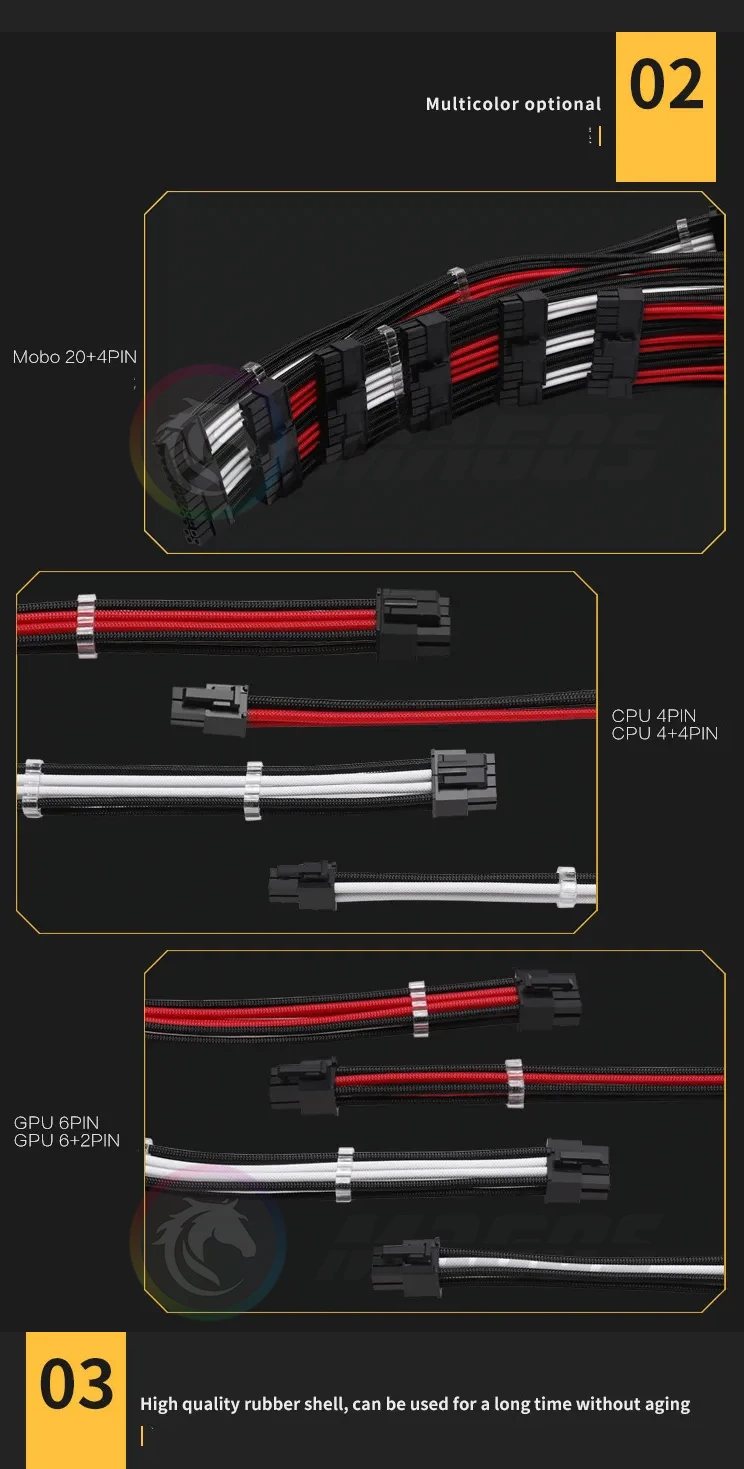 Multicolor optional

02

Mobo 20+4PIN

CPU 4PIN
CPU 4+4PIN

GPU 6PIN
GPU 6+2PIN

03

High quality rubber shell, can be used for a long time without aging