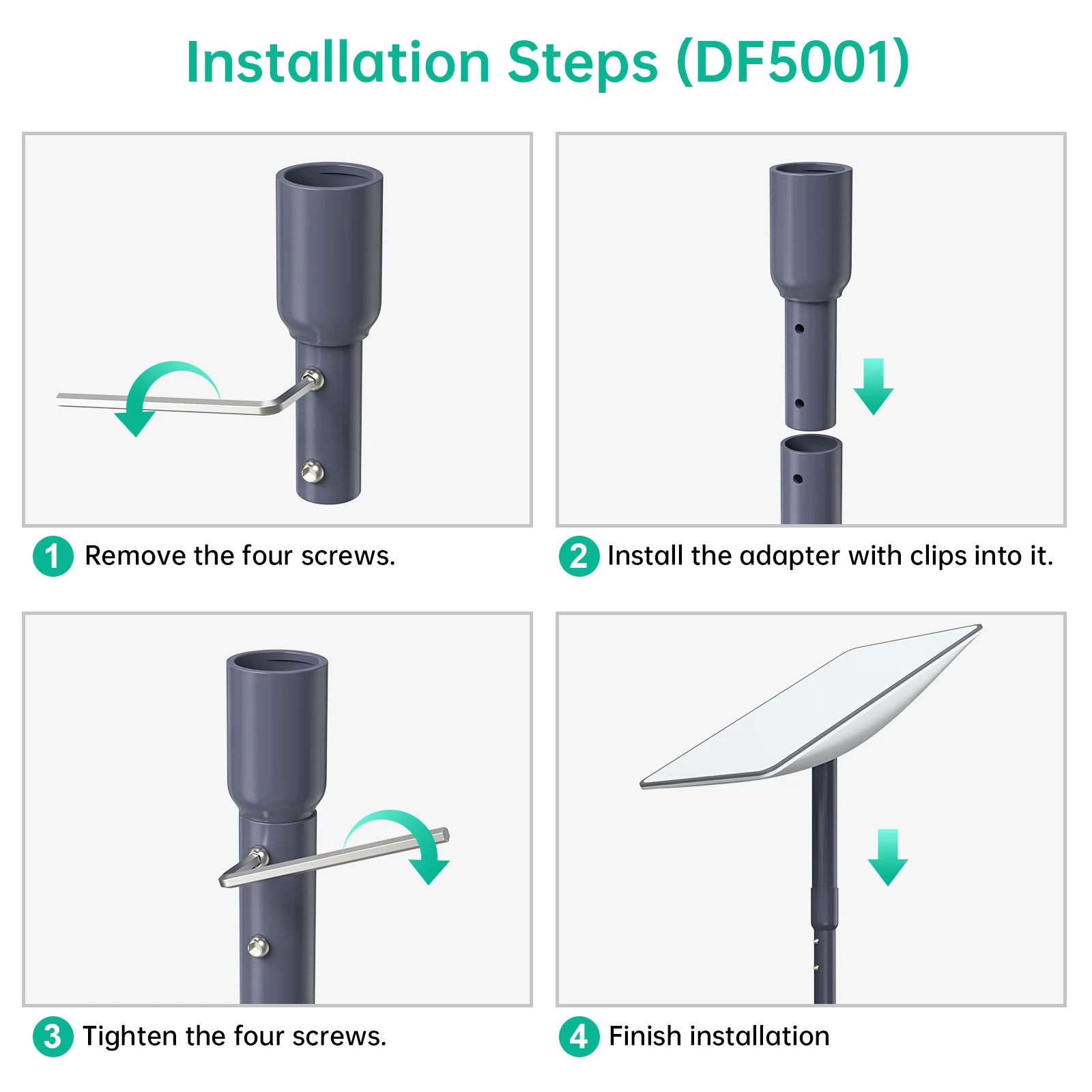 Installation Steps (DF5001)

1 Remove the four screws.

2 Install the adapter with clips into it.

3 Tighten the four screws.

4 Finish installation