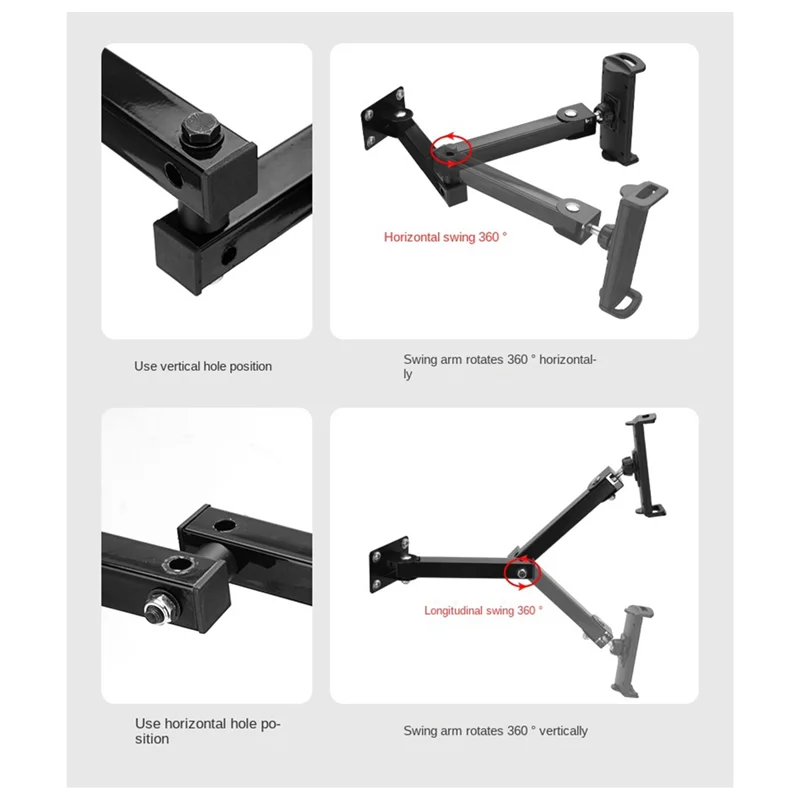 Horizontal swing 360 °

Use vertical hole position

Swing arm rotates 360 ° horizontally

Longitudinal swing 360 °

Use horizontal hole position

Swing arm rotates 360 ° vertically