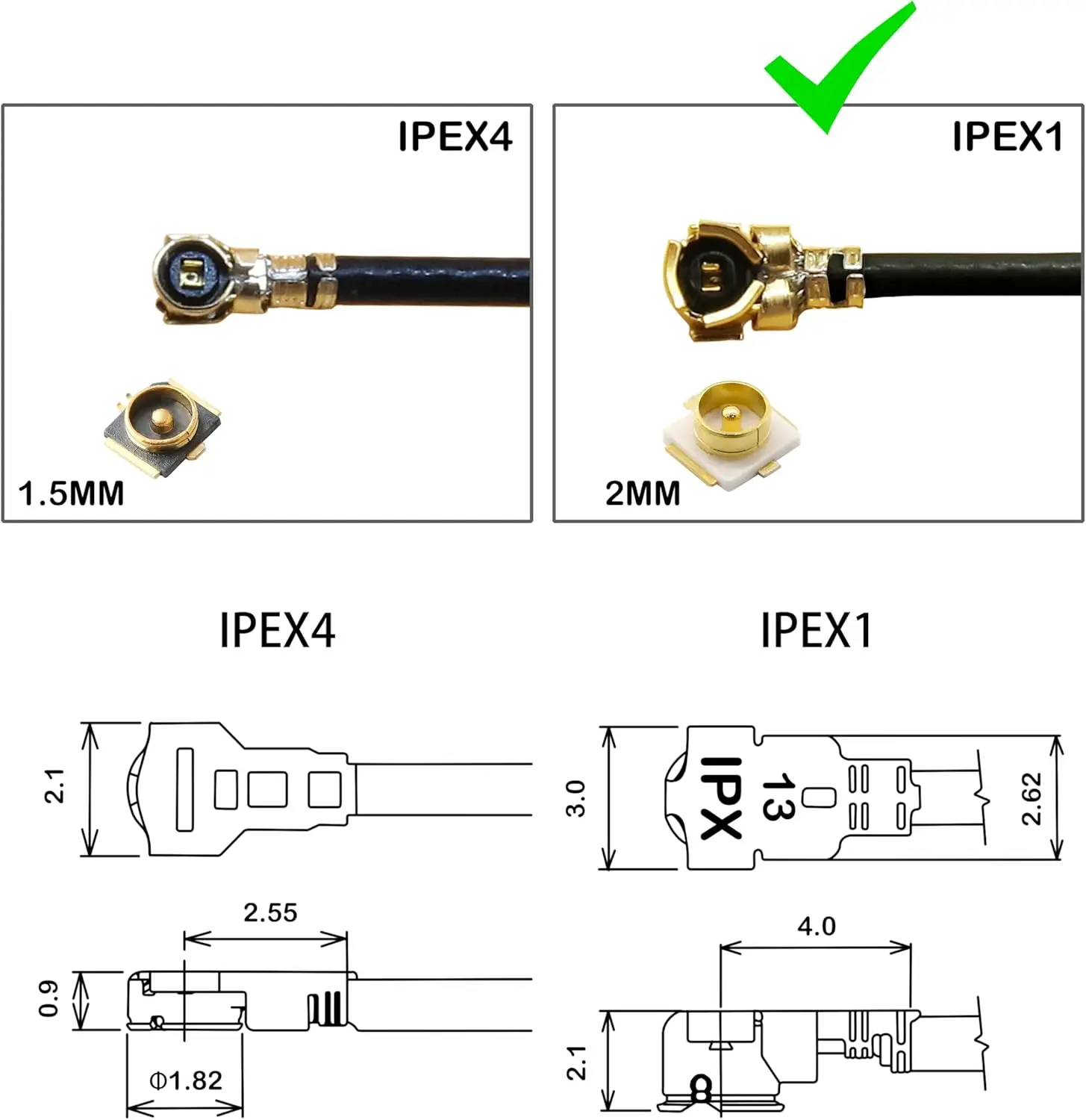 IPEX4

1.5MM

IPEX1

2MM

IPEX4

2.1

2.55

0.9

Φ1.82

IPEX1

3.0

IPX

13

2.62

4.0

2.1