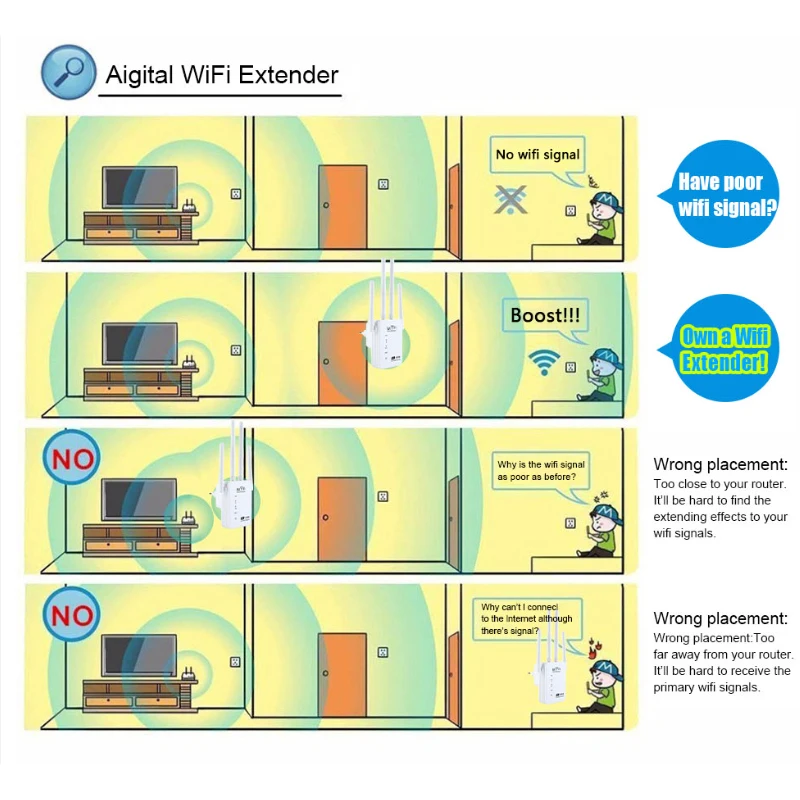 Aigital WiFi Extender

No wifi signal

Have poor wifi signal?

Boost!!!

Own a Wifi Extender!

NO

Why is the wifi signal as poor as before?

Wrong placement:
Too close to your router. It'll be hard to find the extending effects to your wifi signals.

NO

Why can't I connect to the Internet although there's signal?

Wrong placement:
Wrong placement:Too far away from your router. It'll be hard to receive the primary wifi signals.