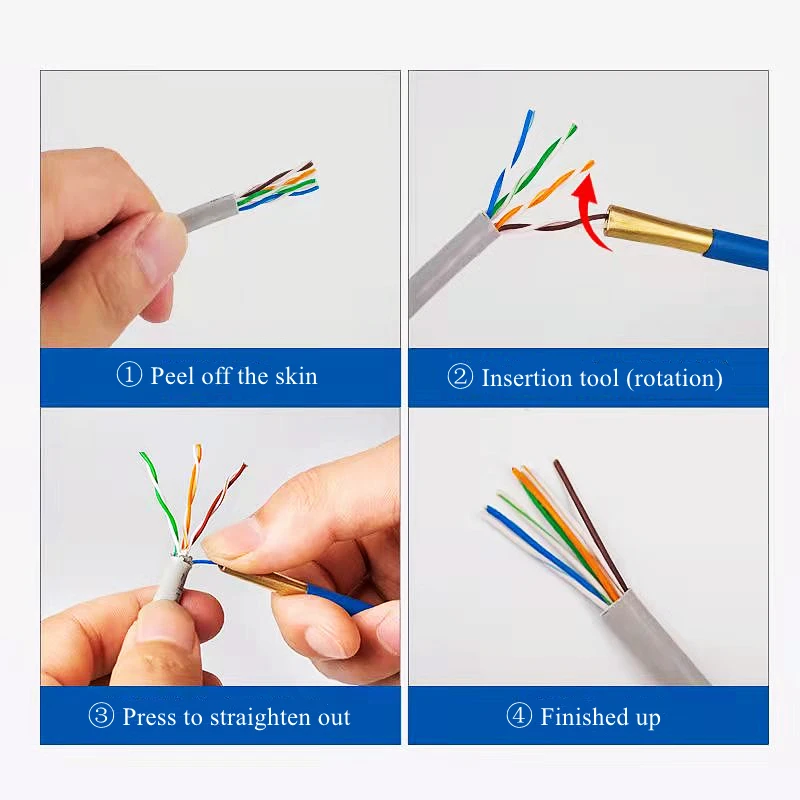 ① Peel off the skin

② Insertion tool (rotation)

③ Press to straighten out

④ Finished up