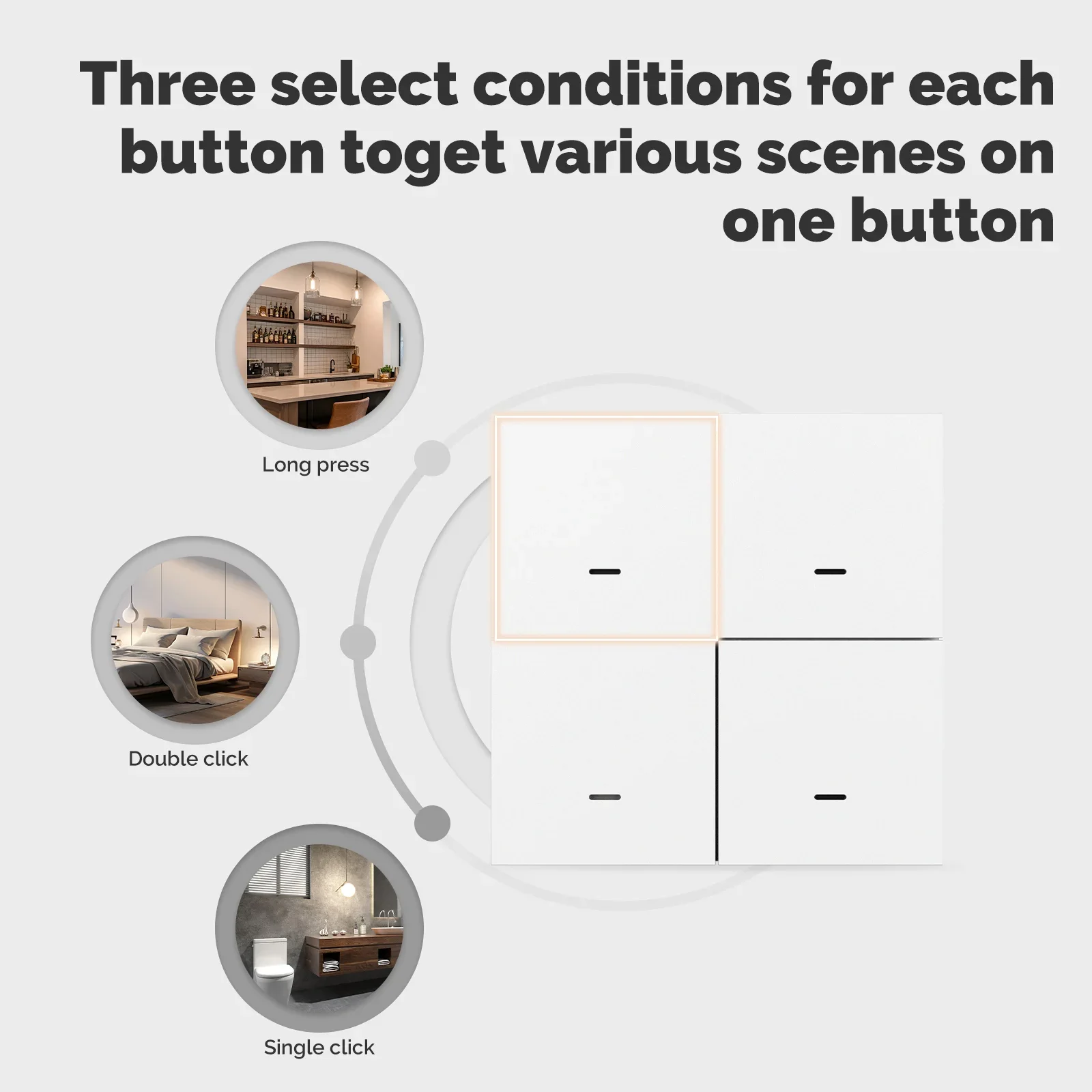 Three select conditions for each button toget various scenes on one button

Long press

Double click

Single click