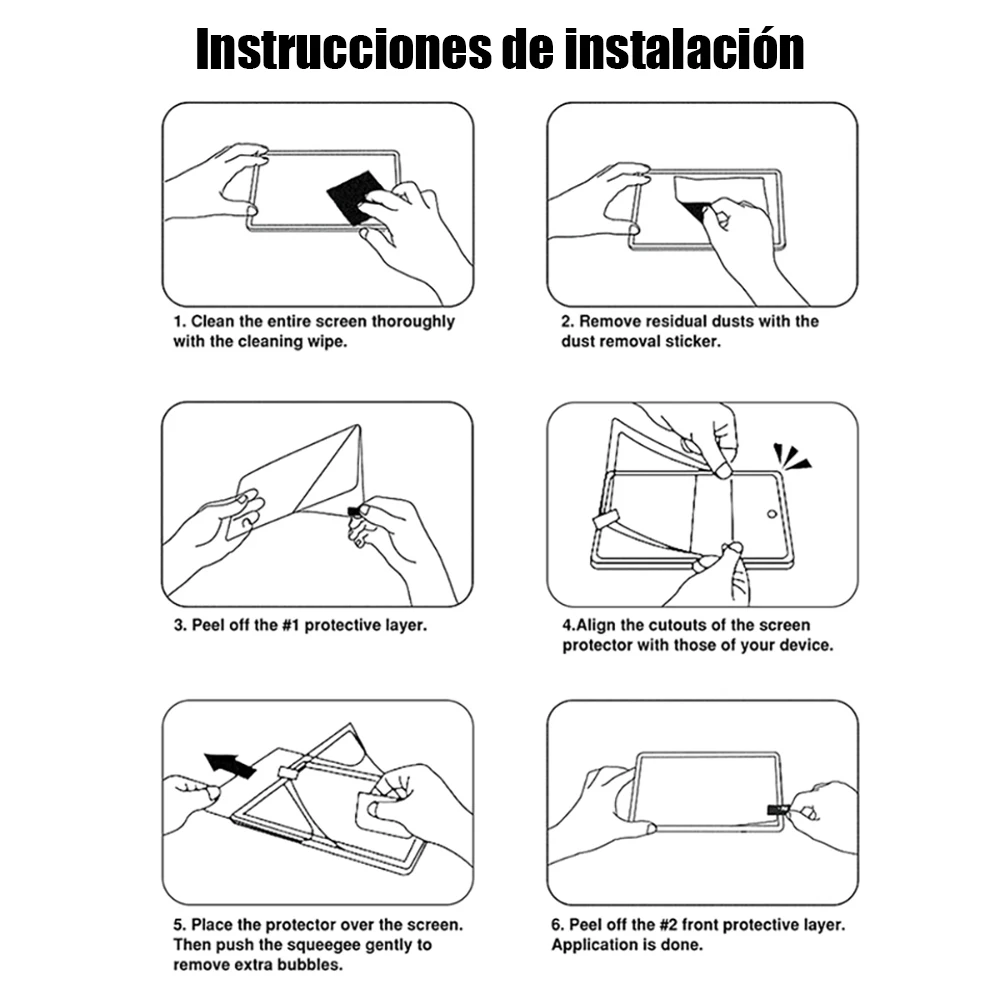 Instrucciones de instalación

1. Clean the entire screen thoroughly with the cleaning wipe.

2. Remove residual dusts with the dust removal sticker.

3. Peel off the #1 protective layer.

4.Align the cutouts of the screen protector with those of your device.

5. Place the protector over the screen. Then push the squeegee gently to remove extra bubbles.

6. Peel off the #2 front protective layer. Application is done.