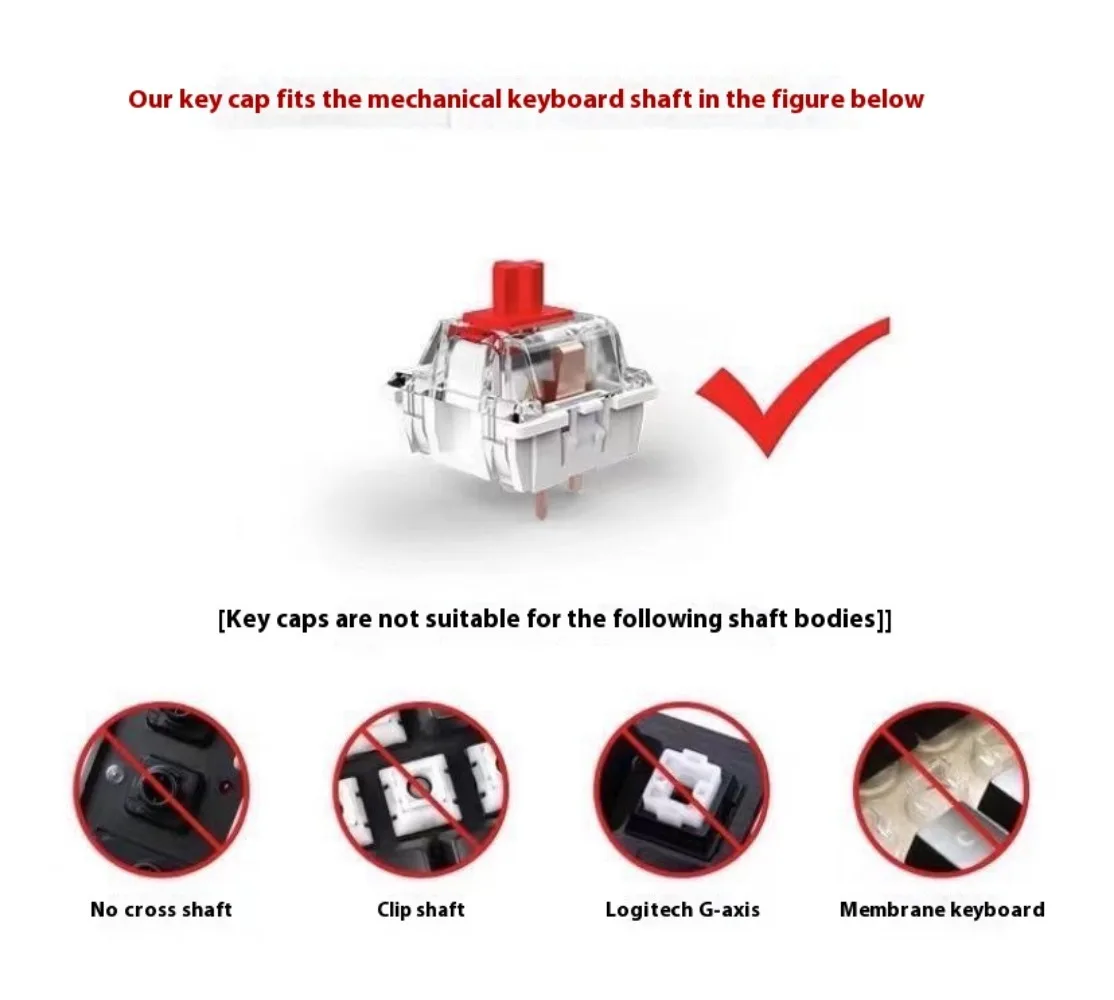 Our key cap fits the mechanical keyboard shaft in the figure below

[Key caps are not suitable for the following shaft bodies]]

No cross shaft

Clip shaft

Logitech G-axis

Membrane keyboard