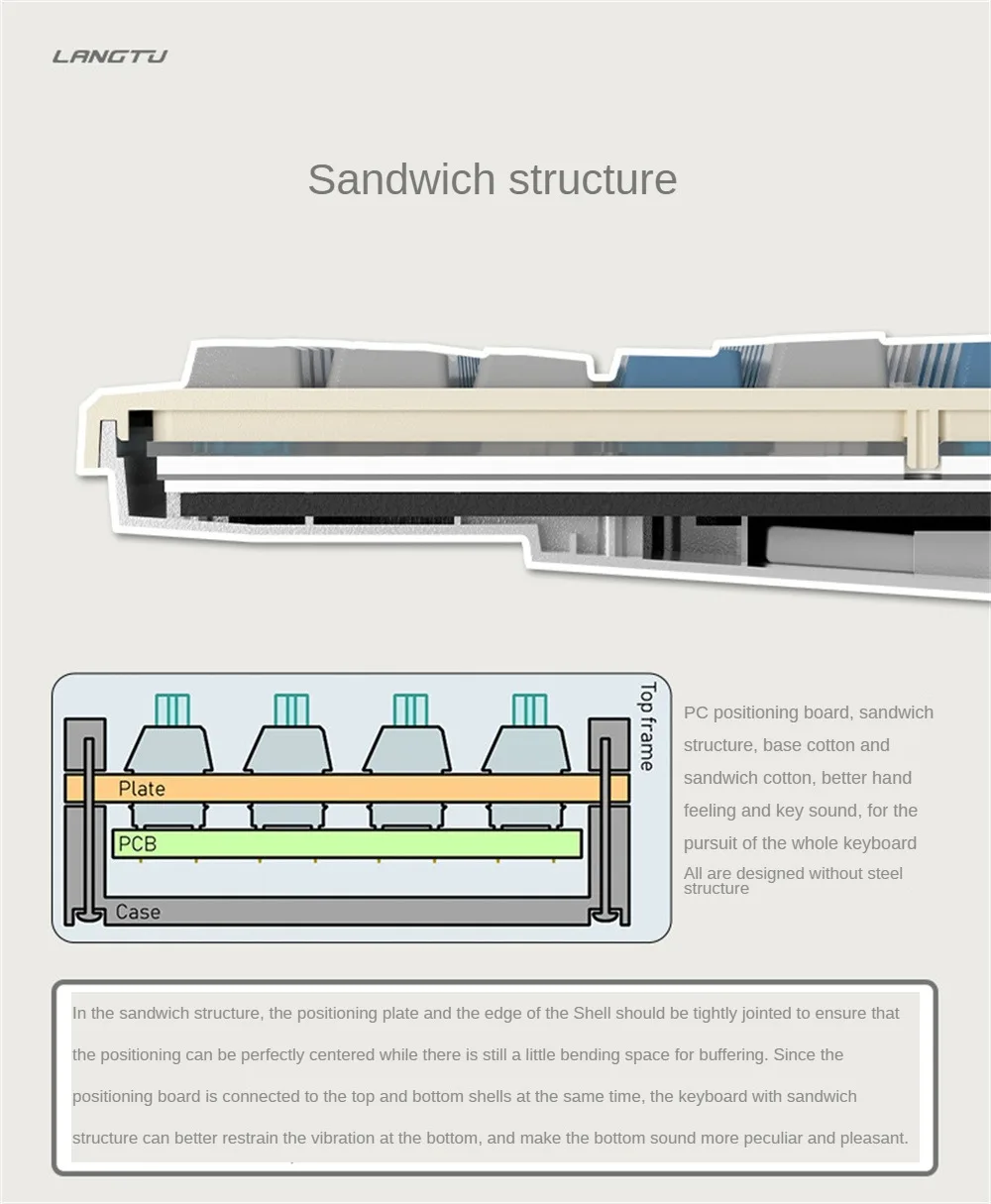 LANGTU

Sandwich structure

Top frame

Plate

PCB

Case

PC positioning board, sandwich structure, base cotton and sandwich cotton, better hand feeling and key sound, for the pursuit of the whole keyboard

All are designed without steel structure

In the sandwich structure, the positioning plate and the edge of the Shell should be tightly jointed to ensure that the positioning can be perfectly centered while there is still a little bending space for buffering. Since the positioning board is connected to the top and bottom shells at the same time, the keyboard with sandwich structure can better restrain the vibration at the bottom, and make the bottom sound more peculiar and pleasant.