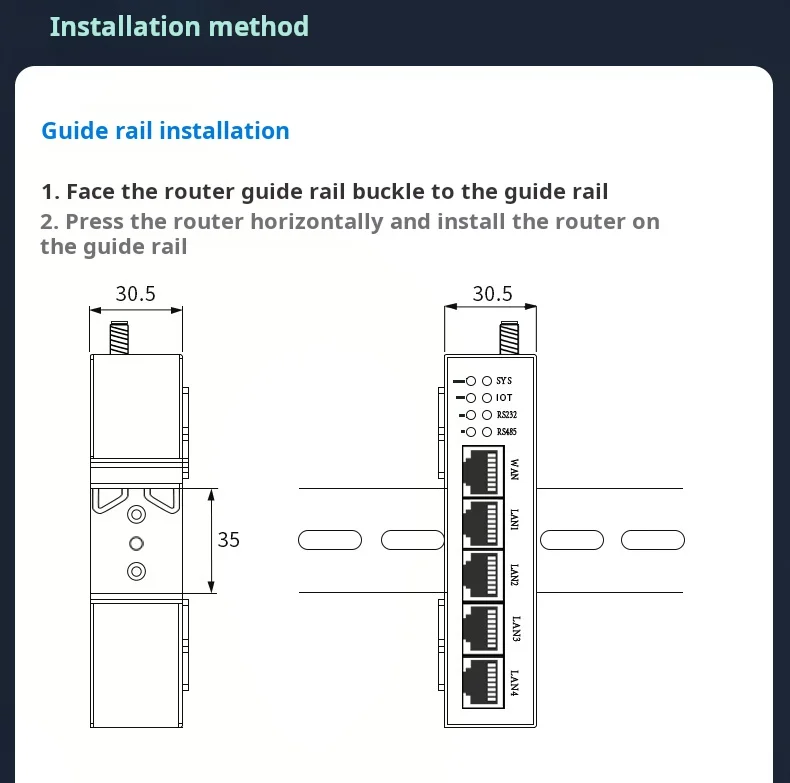 Installation method

Guide rail installation

1. Face the router guide rail buckle to the guide rail

2. Press the router horizontally and install the router on the guide rail

30.5

35

30.5

SYS
IOT
RS232
RS485
WAN
LAN1
LAN2
LAN3
LAN4