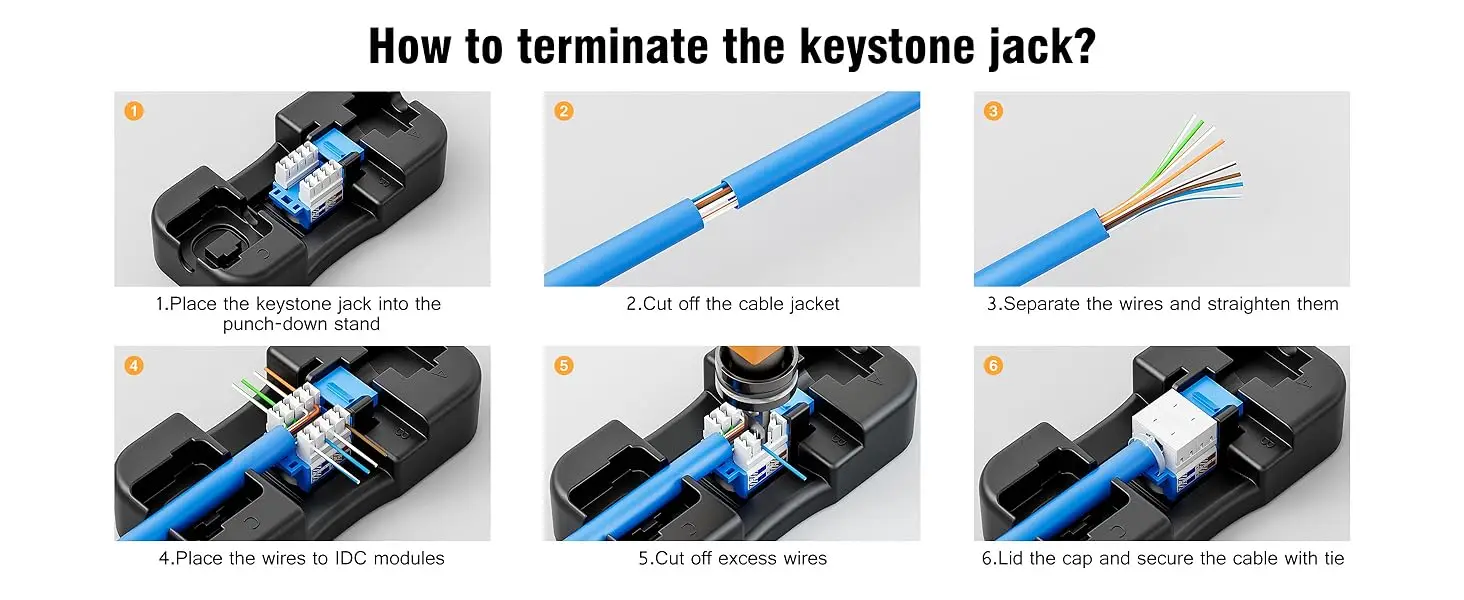 How to terminate the keystone jack?

1

1.Place the keystone jack into the punch-down stand

2

2.Cut off the cable jacket

3

3.Separate the wires and straighten them

4

4.Place the wires to IDC modules

5

5.Cut off excess wires

6

6.Lid the cap and secure the cable with tie