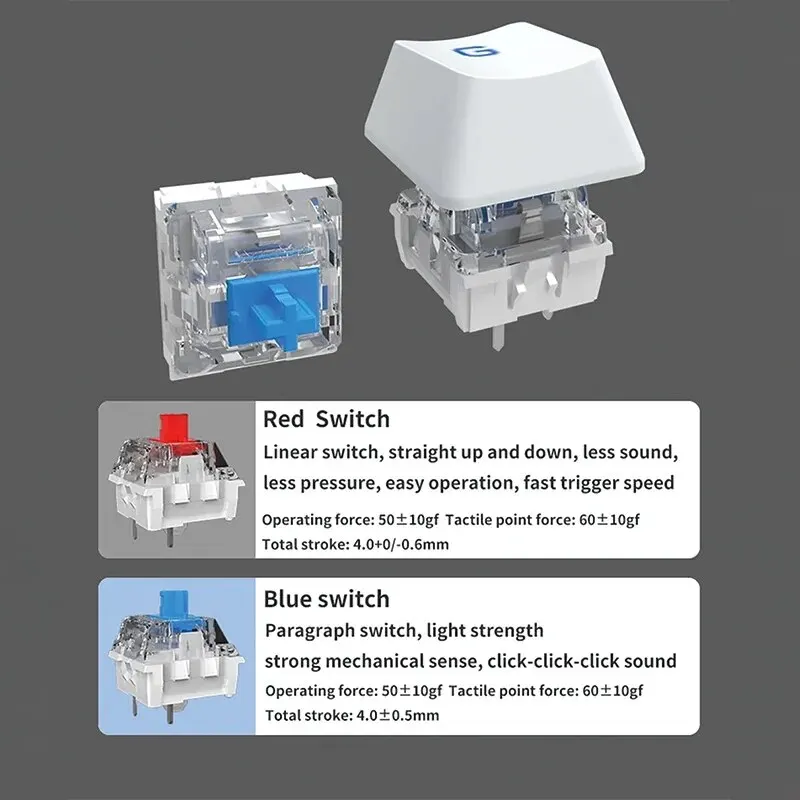 G

Red Switch
Linear switch, straight up and down, less sound, less pressure, easy operation, fast trigger speed
Operating force: 50±10gf Tactile point force: 60±10gf
Total stroke: 4.0+0/-0.6mm

Blue switch
Paragraph switch, light strength
strong mechanical sense, click-click-click sound
Operating force: 50±10gf Tactile point force: 60±10gf
Total stroke: 4.0±0.5mm