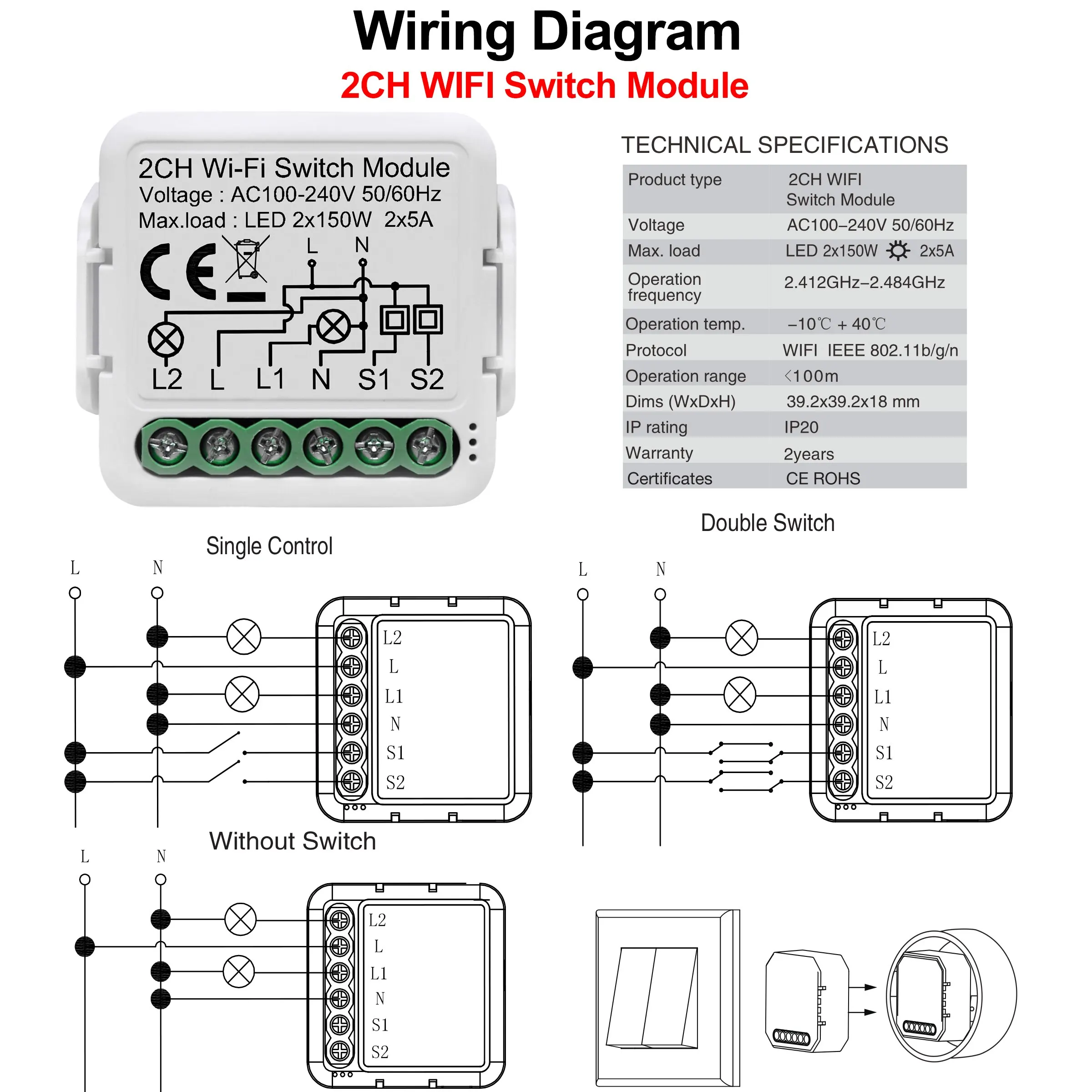 Wiring Diagram
2CH WIFI Switch Module

2CH Wi-Fi Switch Module
Voltage : AC100-240V 50/60Hz
Max.load : LED 2x150W 2x5A
CE
L N
L2 L L1 N S1 S2

TECHNICAL SPECIFICATIONS

| Product type | 2CH WIFI Switch Module |
|---|---|
| Voltage | AC100–240V 50/60Hz |
| Max. load | LED 2x150W 2x5A |
| Operation frequency | 2.412GHz–2.484GHz |
| Operation temp. | –10℃ + 40℃ |
| Protocol | WIFI IEEE 802.11b/g/n |
| Operation range | <100m |
| Dims (WxDxH) | 39.2x39.2x18 mm |
| IP rating | IP20 |
| Warranty | 2years |
| Certificates | CE ROHS |

Single Control
L N
L2 L L1 N S1 S2

Double Switch
L N
L2 L L1 N S1 S2

Without Switch
L N
L2 L L1 N S1 S2