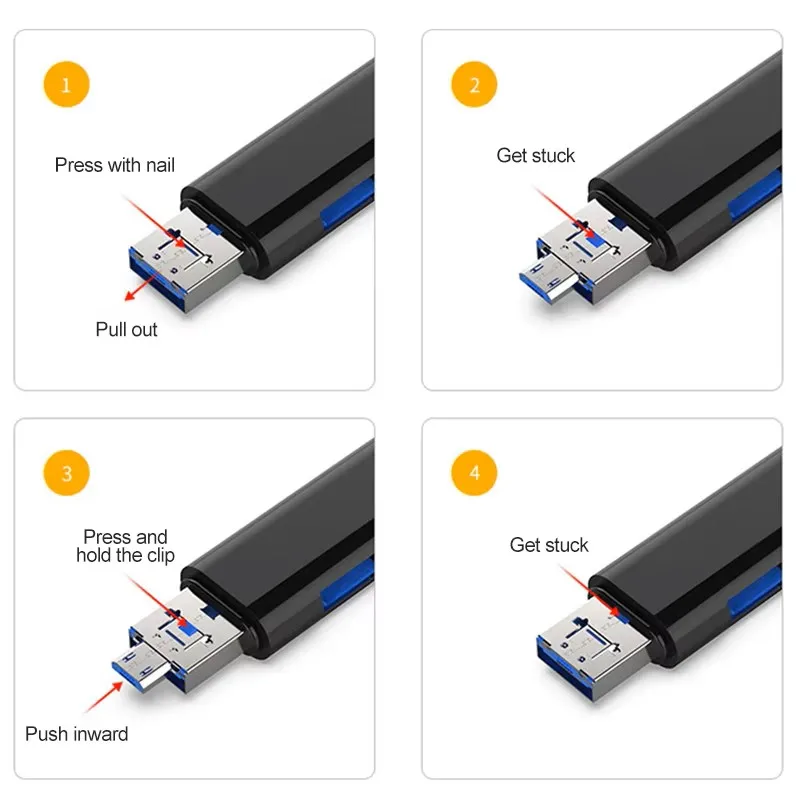 1

Press with nail

Pull out

2

Get stuck

3

Press and hold the clip

Push inward

4

Get stuck