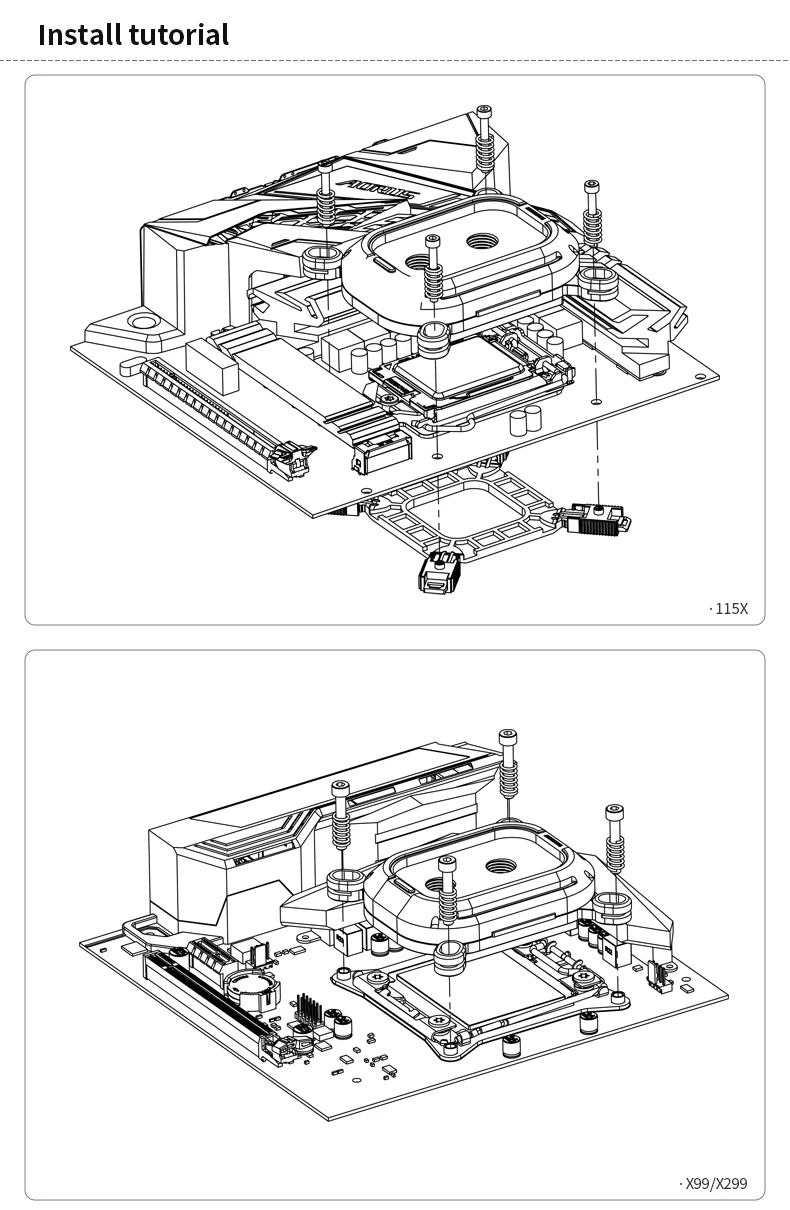 Install tutorial

AORUS

· 115X

· X99/X299