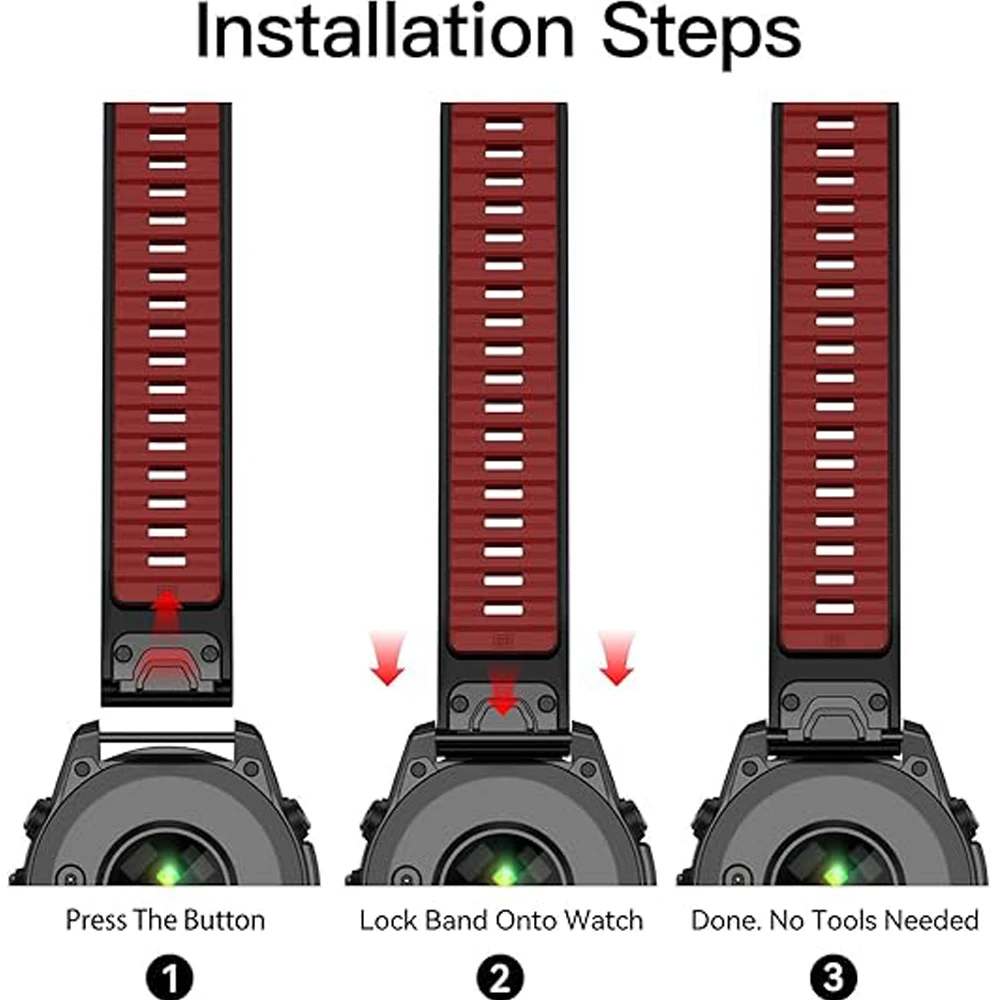 Installation Steps

Press The Button

1

Lock Band Onto Watch

2

Done. No Tools Needed

3