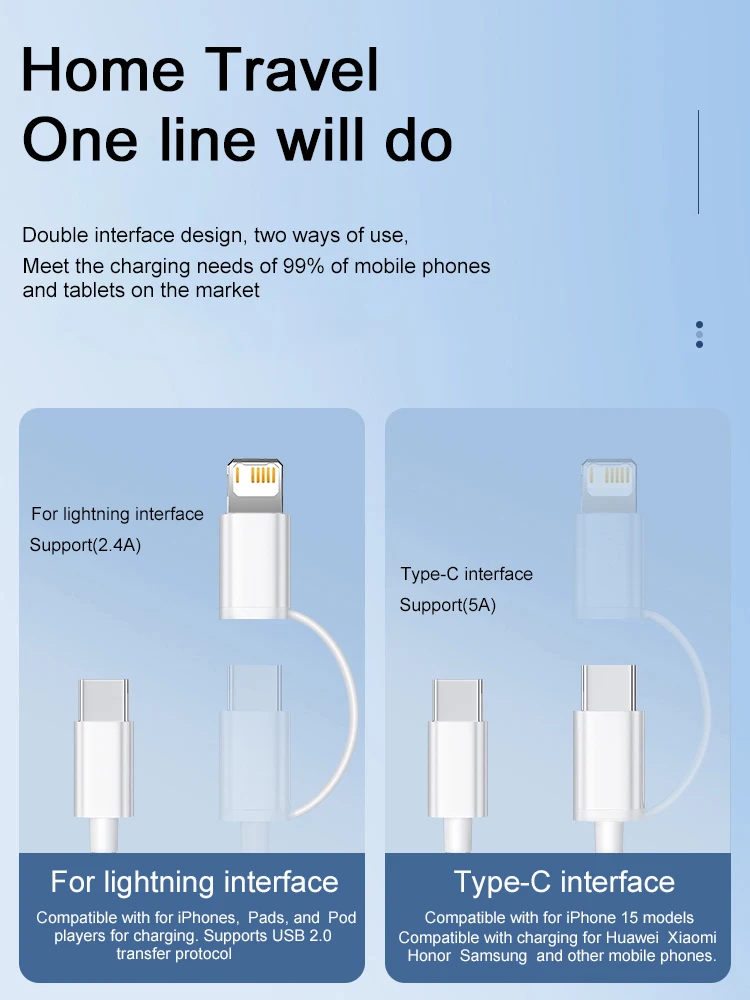 Home Travel
One line will do

Double interface design, two ways of use,
Meet the charging needs of 99% of mobile phones and tablets on the market

For lightning interface
Support(2.4A)

For lightning interface
Compatible with for iPhones, Pads, and Pod players for charging. Supports USB 2.0 transfer protocol

Type-C interface
Support(5A)

Type-C interface
Compatible with for iPhone 15 models
Compatible with charging for Huawei Xiaomi Honor Samsung and other mobile phones.