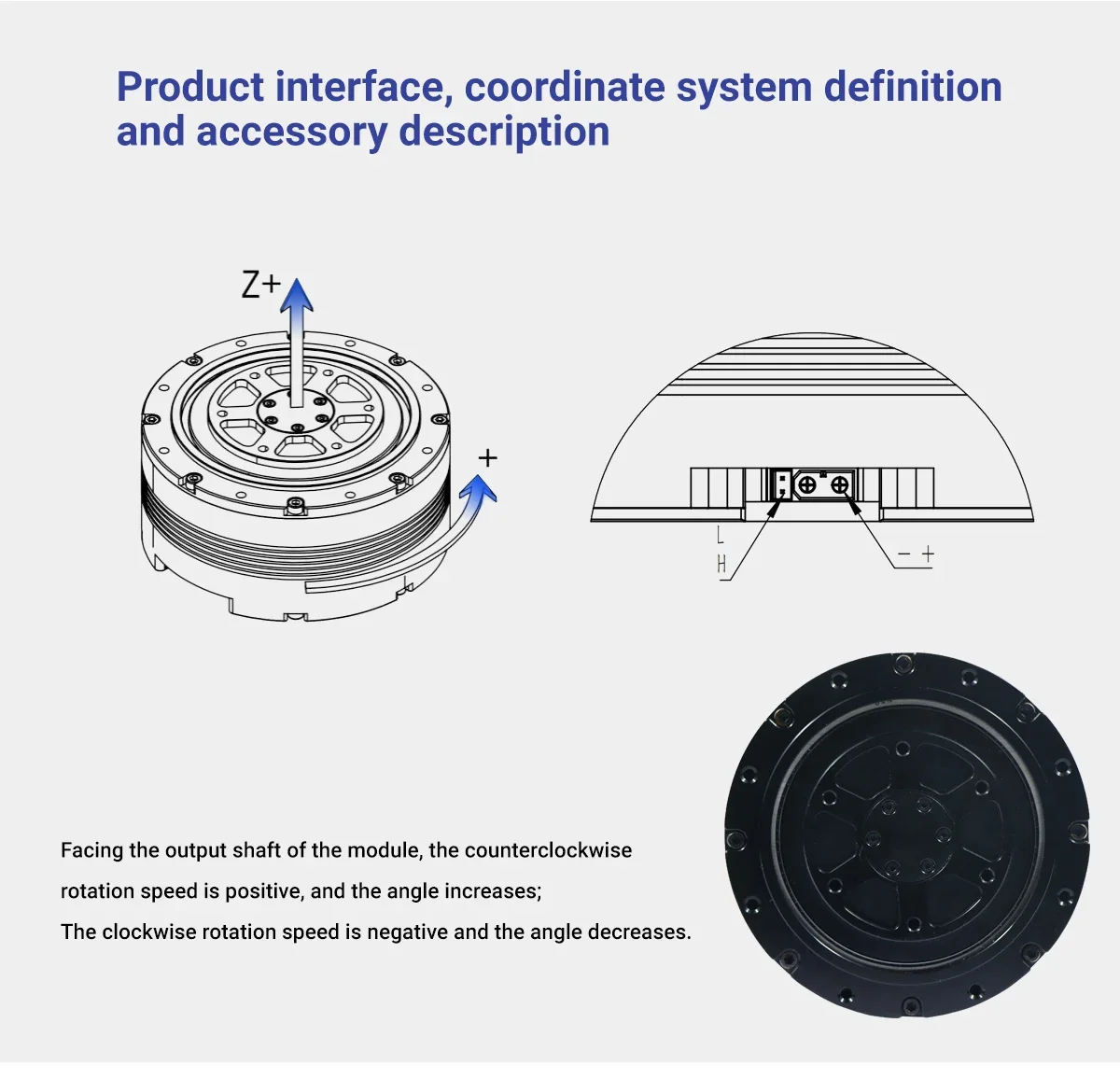 Product interface, coordinate system definition and accessory description

Z+

+

L

H

− +

Facing the output shaft of the module, the counterclockwise rotation speed is positive, and the angle increases;

The clockwise rotation speed is negative and the angle decreases.