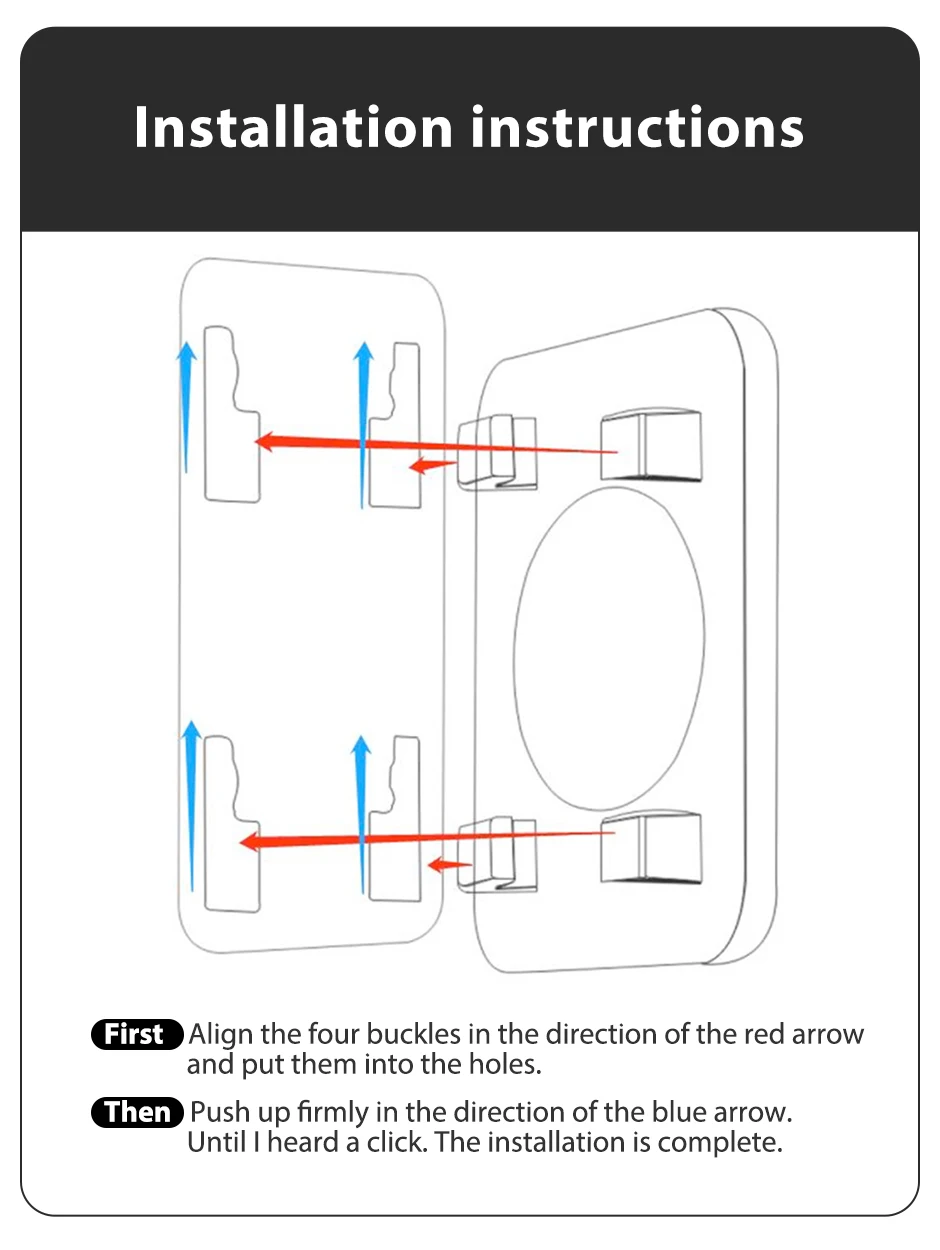 Installation instructions

First Align the four buckles in the direction of the red arrow and put them into the holes.

Then Push up firmly in the direction of the blue arrow. Until I heard a click. The installation is complete.