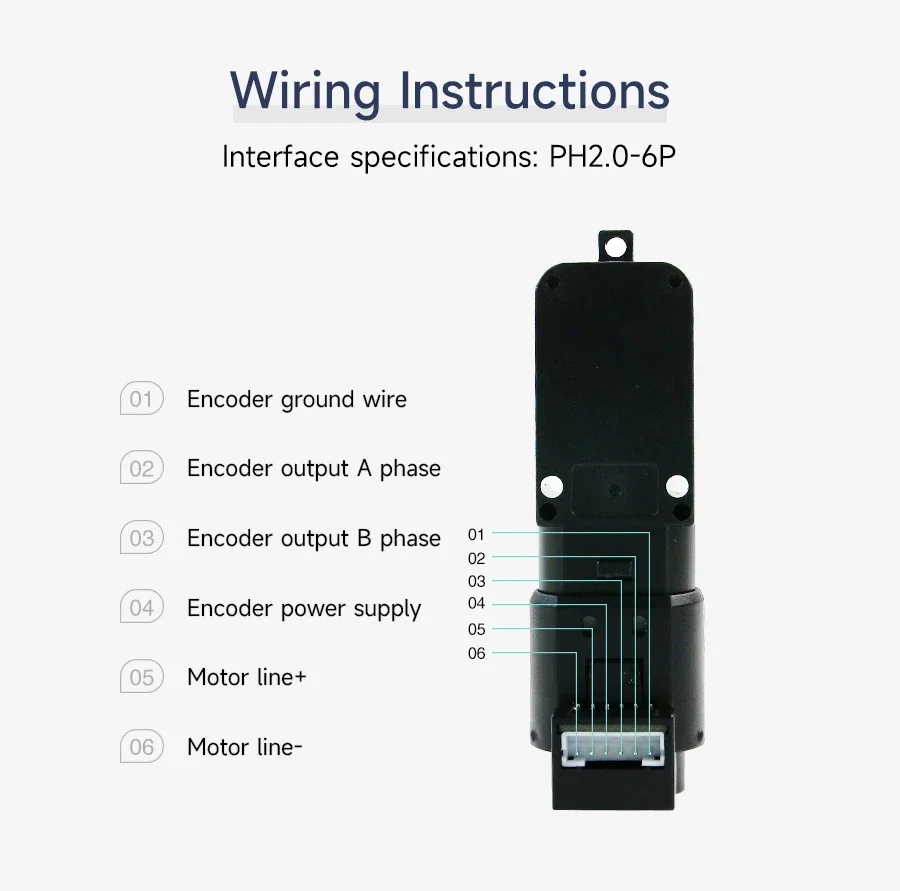 Wiring Instructions

Interface specifications: PH2.0-6P

01 Encoder ground wire

02 Encoder output A phase

03 Encoder output B phase

04 Encoder power supply

05 Motor line+

06 Motor line-

01
02
03
04
05
06