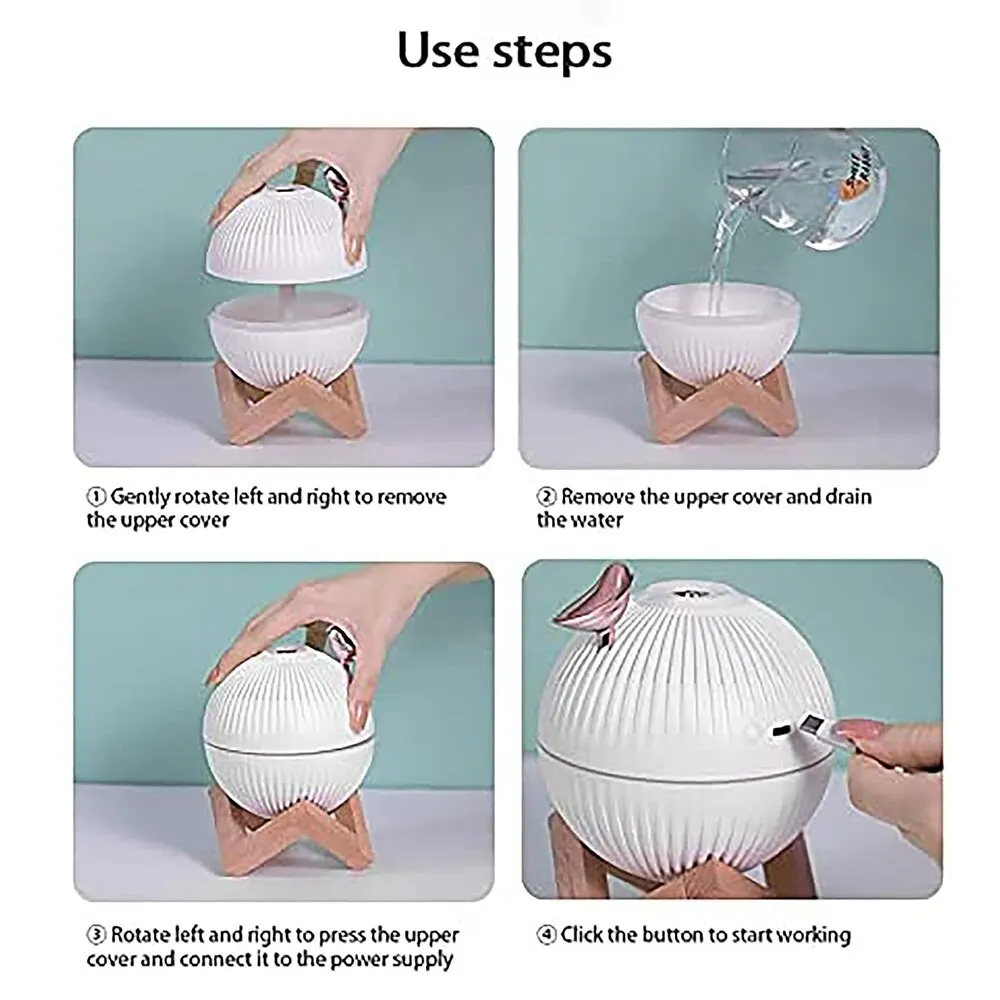 Use steps

① Gently rotate left and right to remove the upper cover

② Remove the upper cover and drain the water

③ Rotate left and right to press the upper cover and connect it to the power supply

④ Click the button to start working