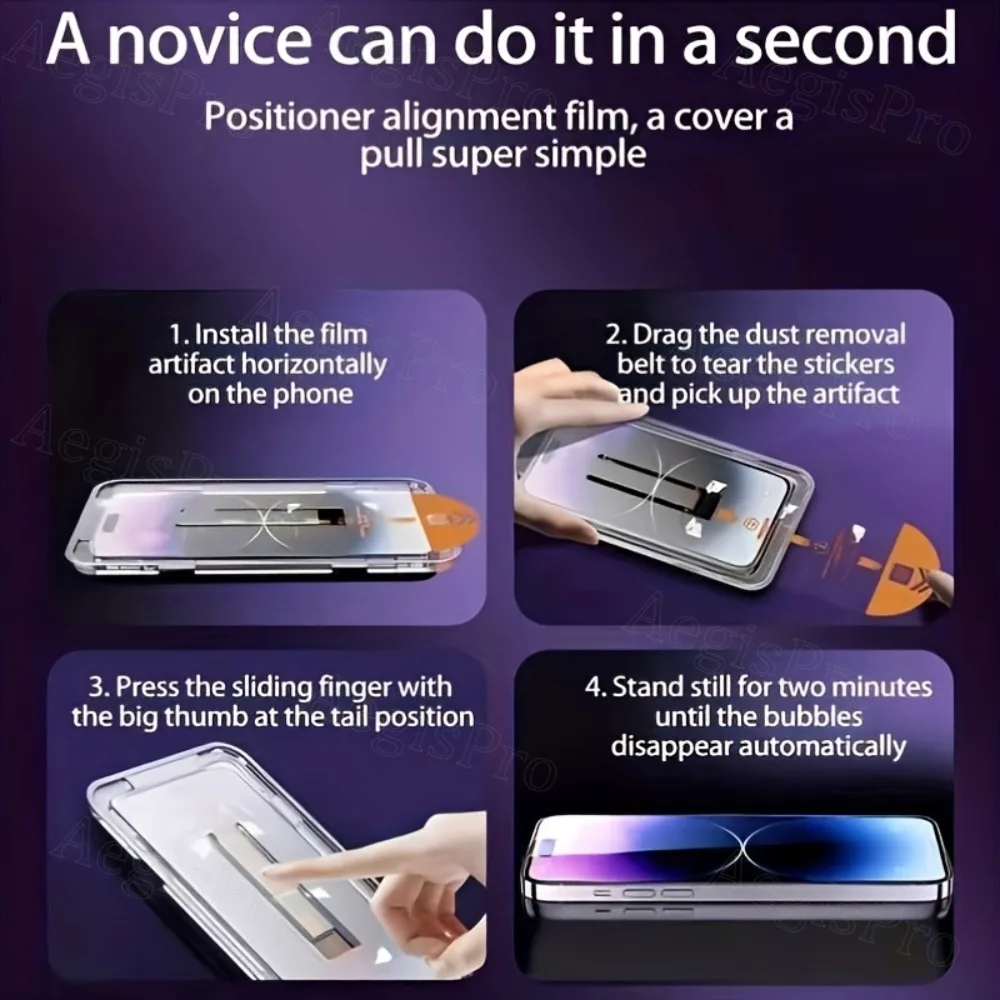 A novice can do it in a second

Positioner alignment film, a cover a pull super simple

1. Install the film artifact horizontally on the phone

2. Drag the dust removal belt to tear the stickers and pick up the artifact

3. Press the sliding finger with the big thumb at the tail position

4. Stand still for two minutes until the bubbles disappear automatically

AegisPro