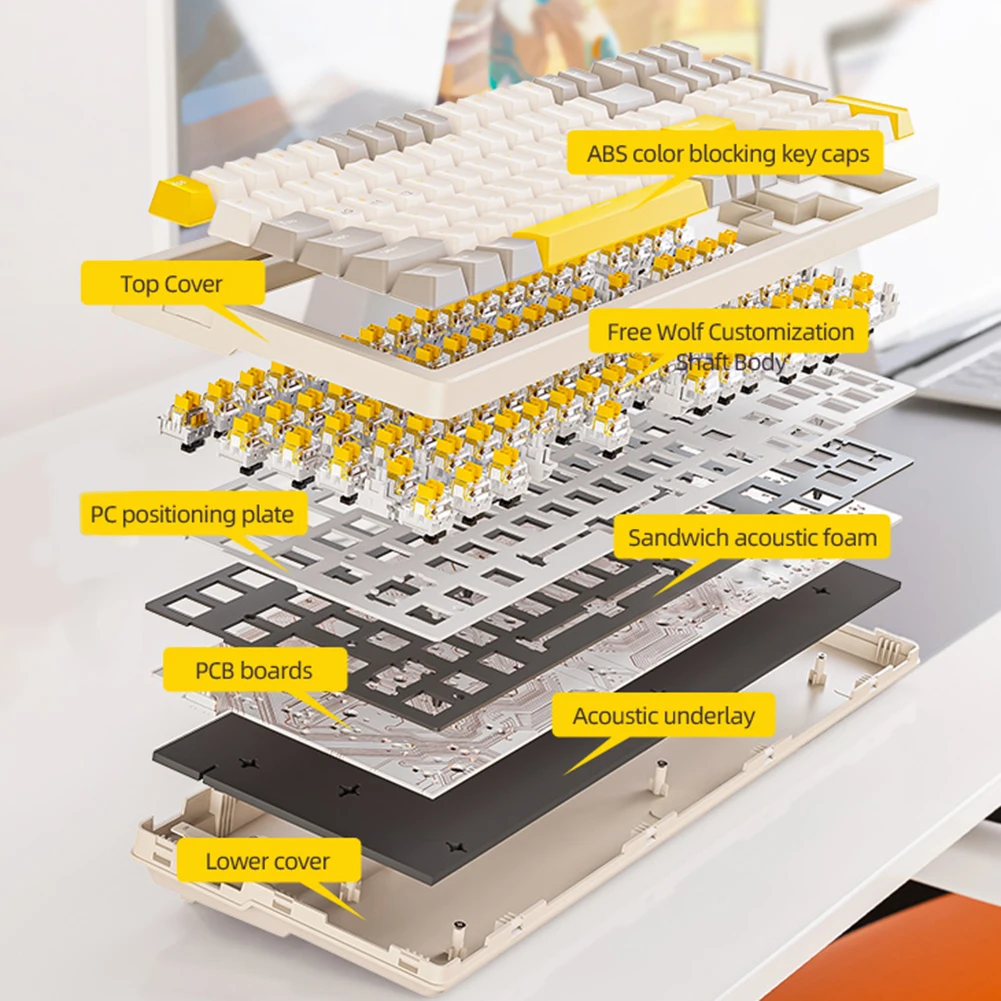 ABS color blocking key caps

Top Cover

Free Wolf Customization Shaft Body

PC positioning plate

Sandwich acoustic foam

PCB boards

Acoustic underlay

Lower cover