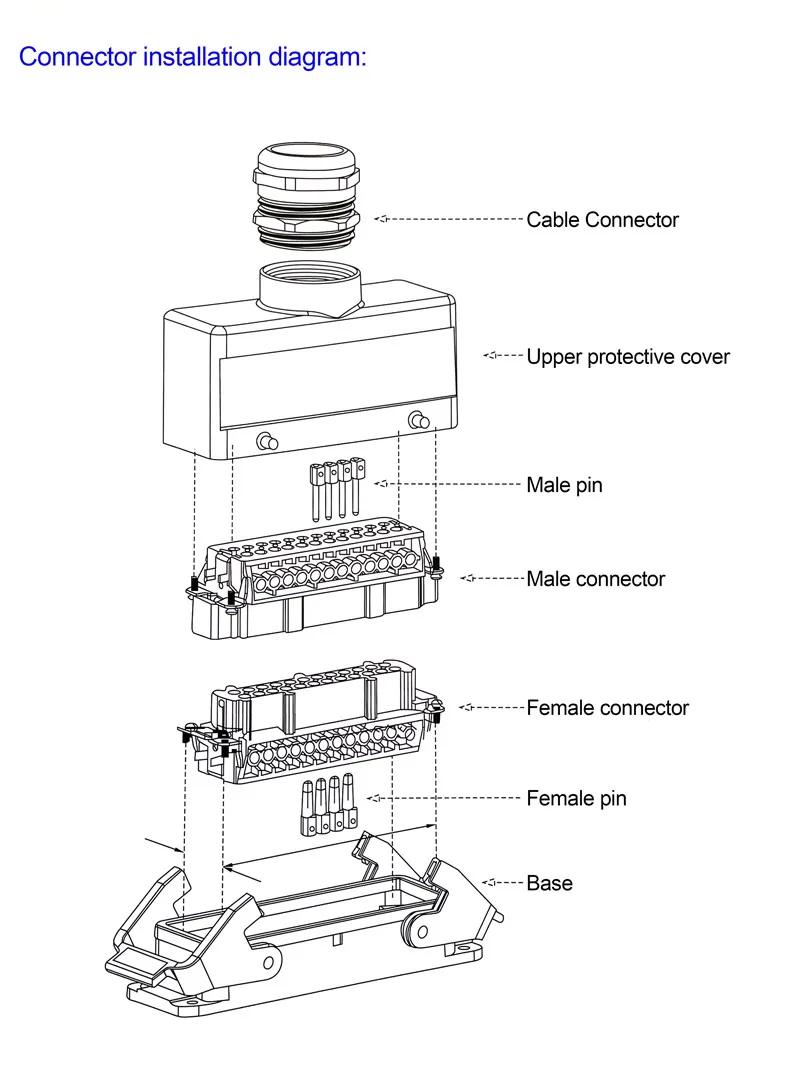 Connector installation diagram:

Cable Connector

Upper protective cover

Male pin

Male connector

Female connector

Female pin

Base