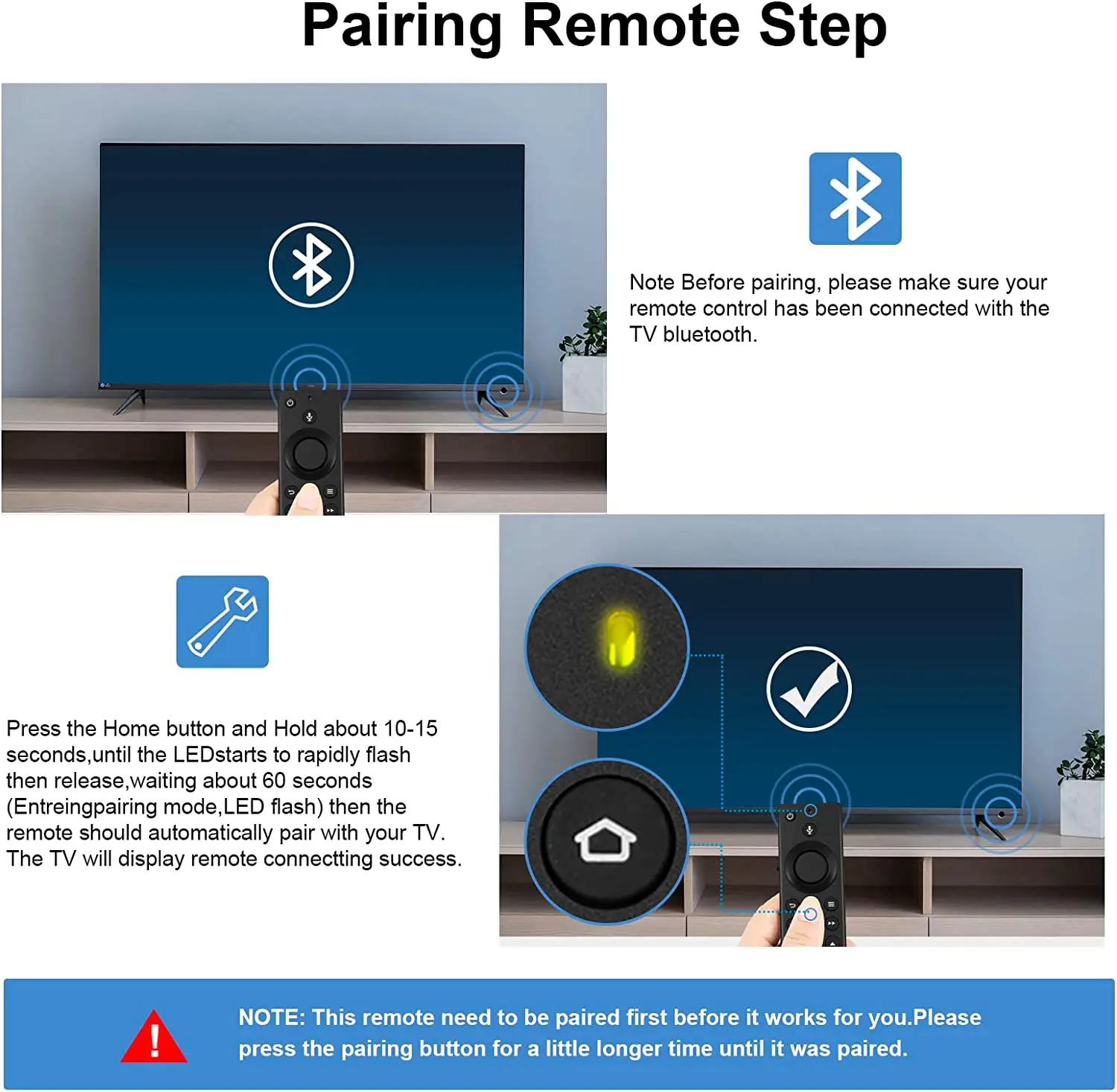 Pairing Remote Step

Note Before pairing, please make sure your remote control has been connected with the TV bluetooth.

Press the Home button and Hold about 10-15 seconds,until the LEDstarts to rapidly flash then release,waiting about 60 seconds (Entreingpairing mode,LED flash) then the remote should automatically pair with your TV. The TV will display remote connectting success.

NOTE: This remote need to be paired first before it works for you.Please press the pairing button for a little longer time until it was paired.