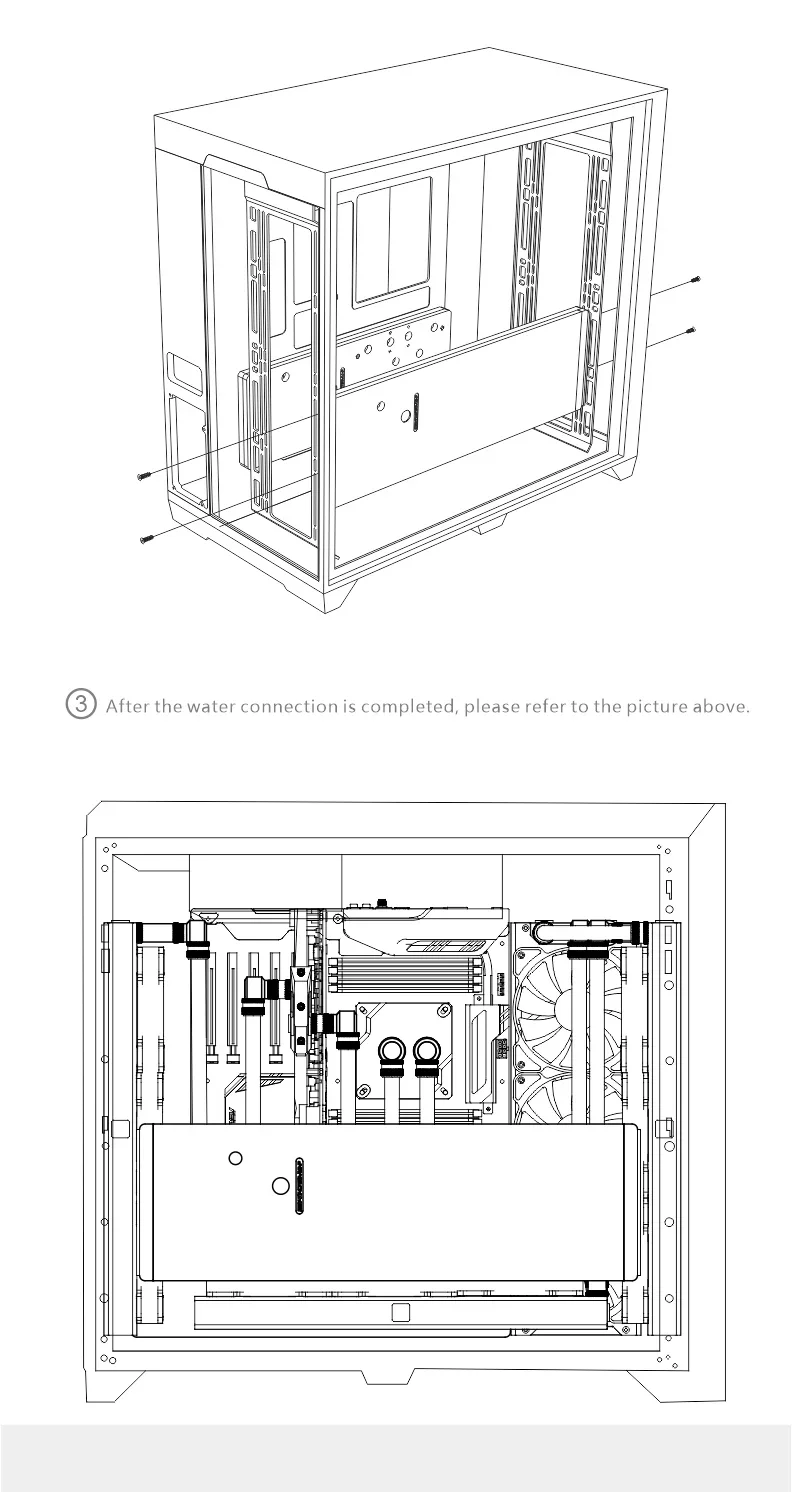 ③ After the water connection is completed, please refer to the picture above.