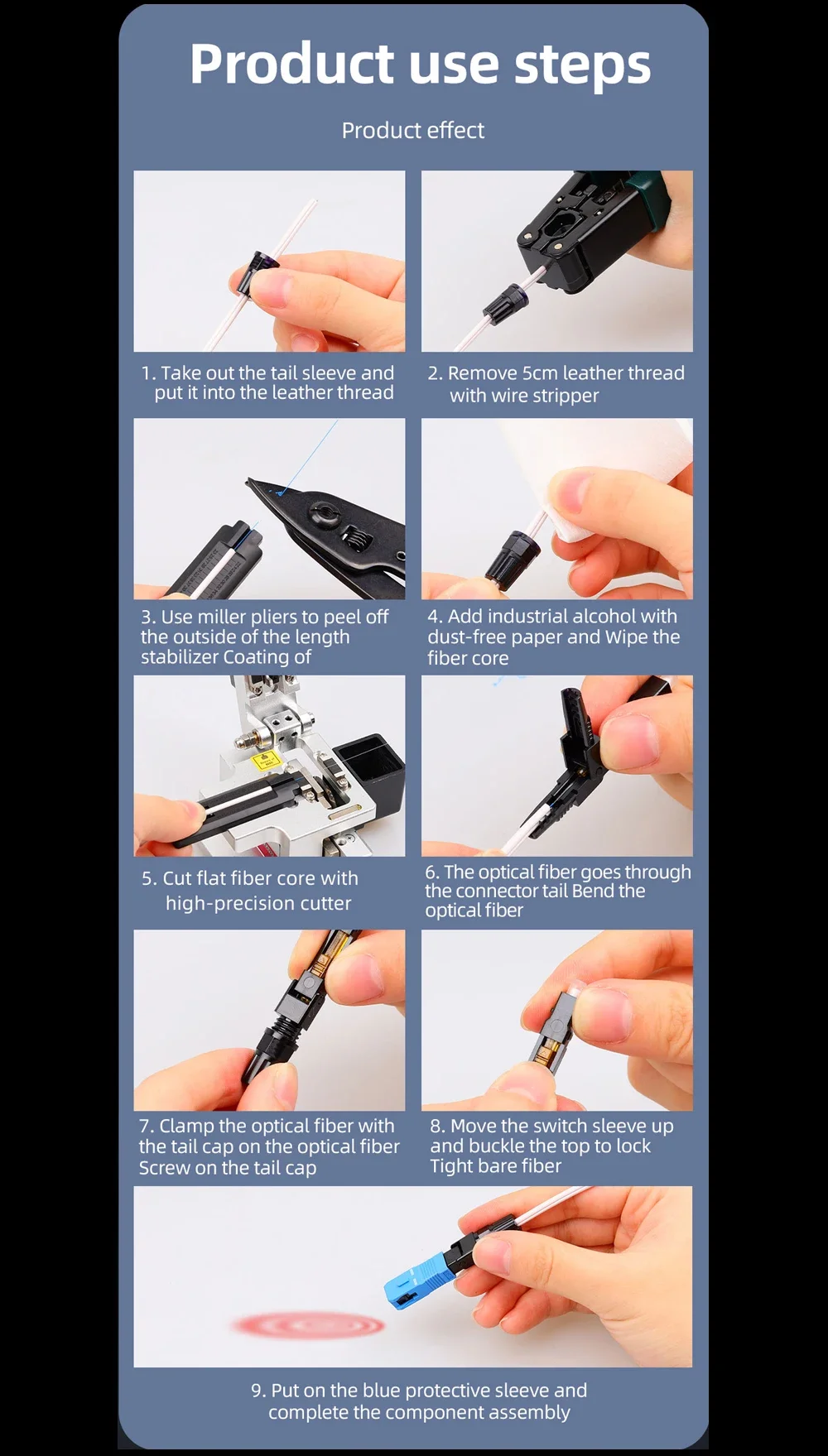 Product use steps

Product effect

1. Take out the tail sleeve and put it into the leather thread

2. Remove 5cm leather thread with wire stripper

3. Use miller pliers to peel off the outside of the length stabilizer Coating of

4. Add industrial alcohol with dust-free paper and Wipe the fiber core

5. Cut flat fiber core with high-precision cutter

6. The optical fiber goes through the connector tail Bend the optical fiber

7. Clamp the optical fiber with the tail cap on the optical fiber Screw on the tail cap

8. Move the switch sleeve up and buckle the top to lock Tight bare fiber

9. Put on the blue protective sleeve and complete the component assembly