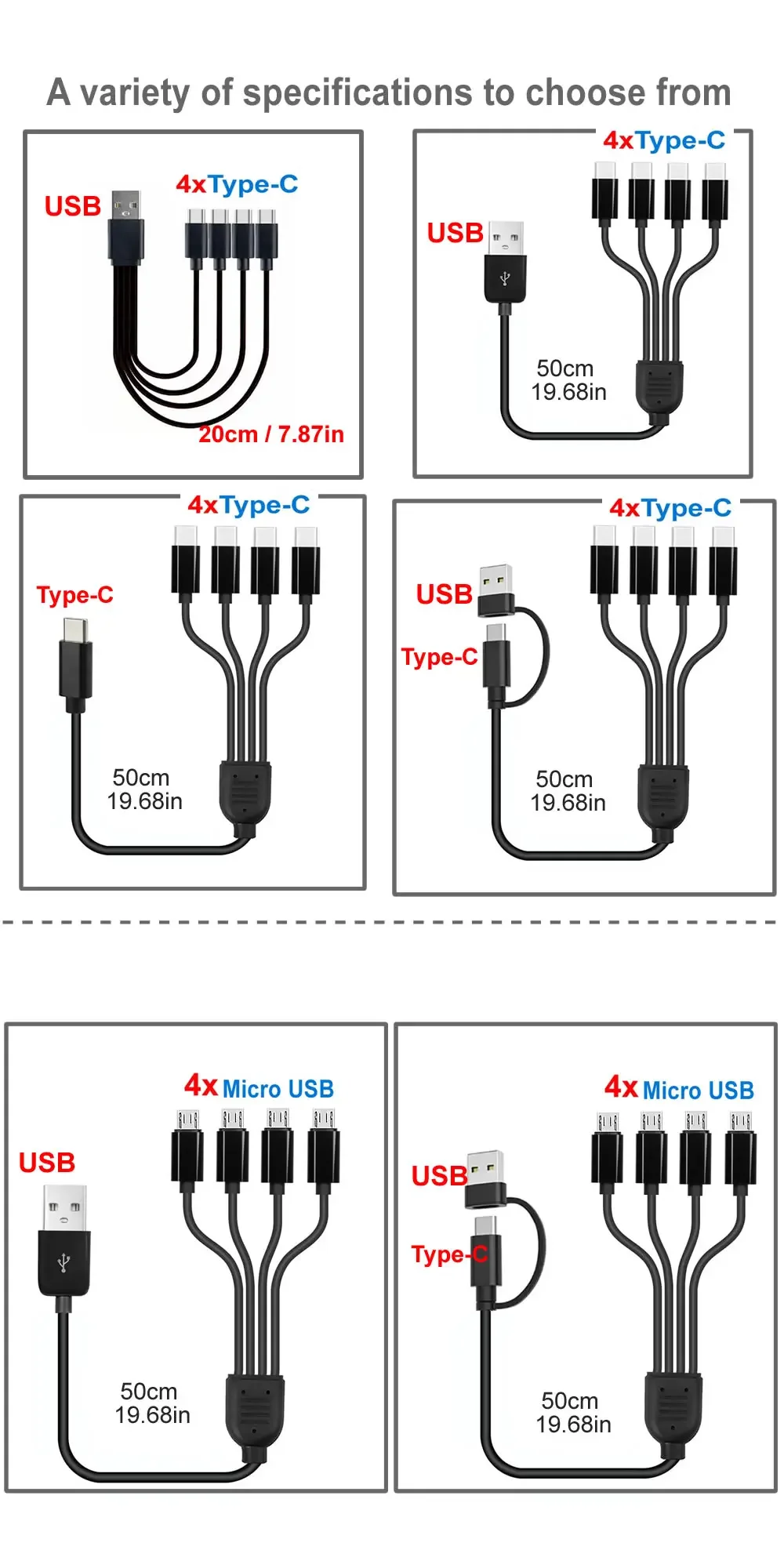 A variety of specifications to choose from

USB
4xType-C
20cm / 7.87in

4xType-C
USB
50cm
19.68in

4xType-C
Type-C
50cm
19.68in

4xType-C
USB
Type-C
50cm
19.68in

4x Micro USB
USB
50cm
19.68in

4x Micro USB
USB
Type-C
50cm
19.68in