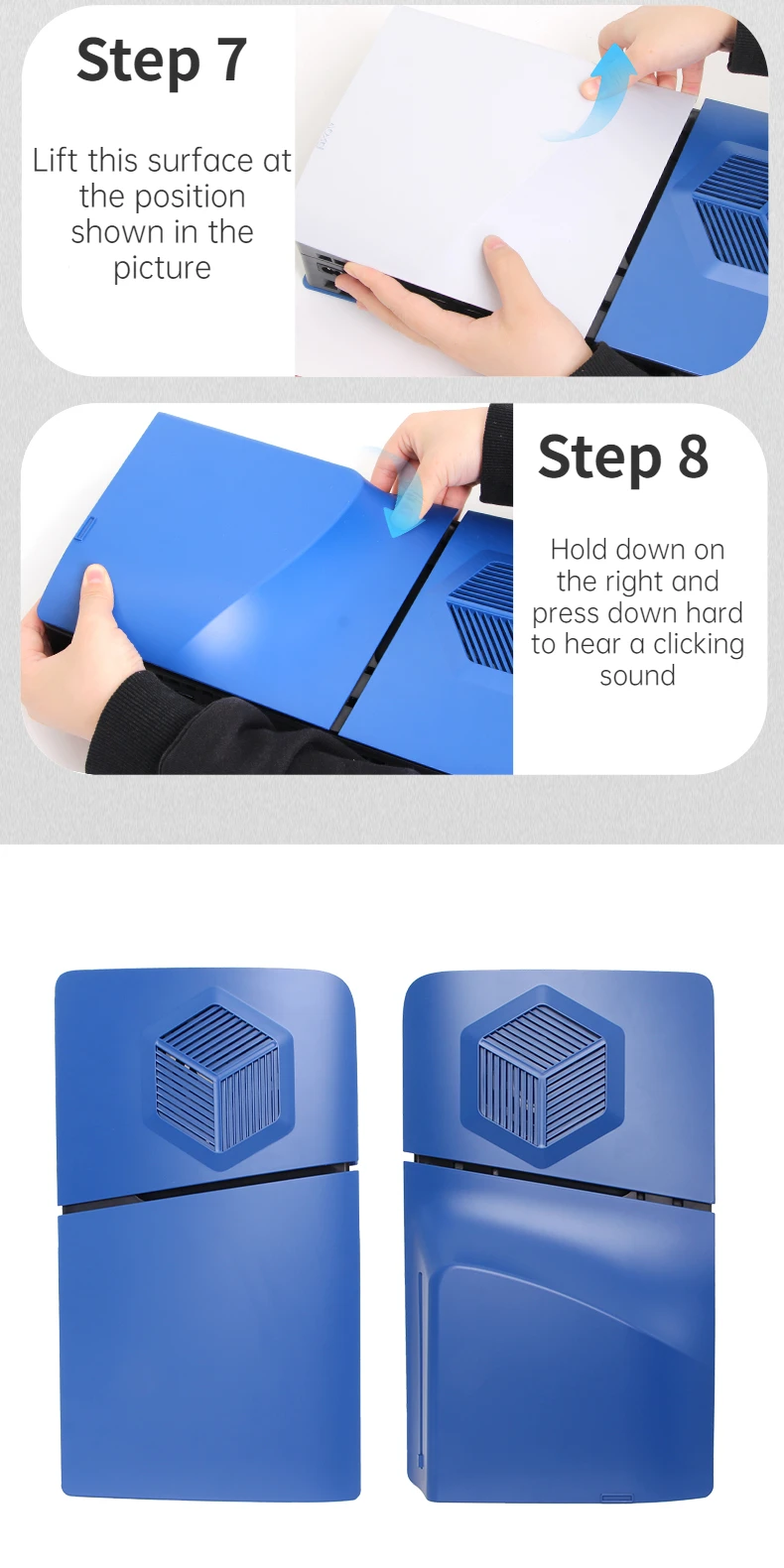 Step 7

Lift this surface at the position shown in the picture

Step 8

Hold down on the right and press down hard to hear a clicking sound