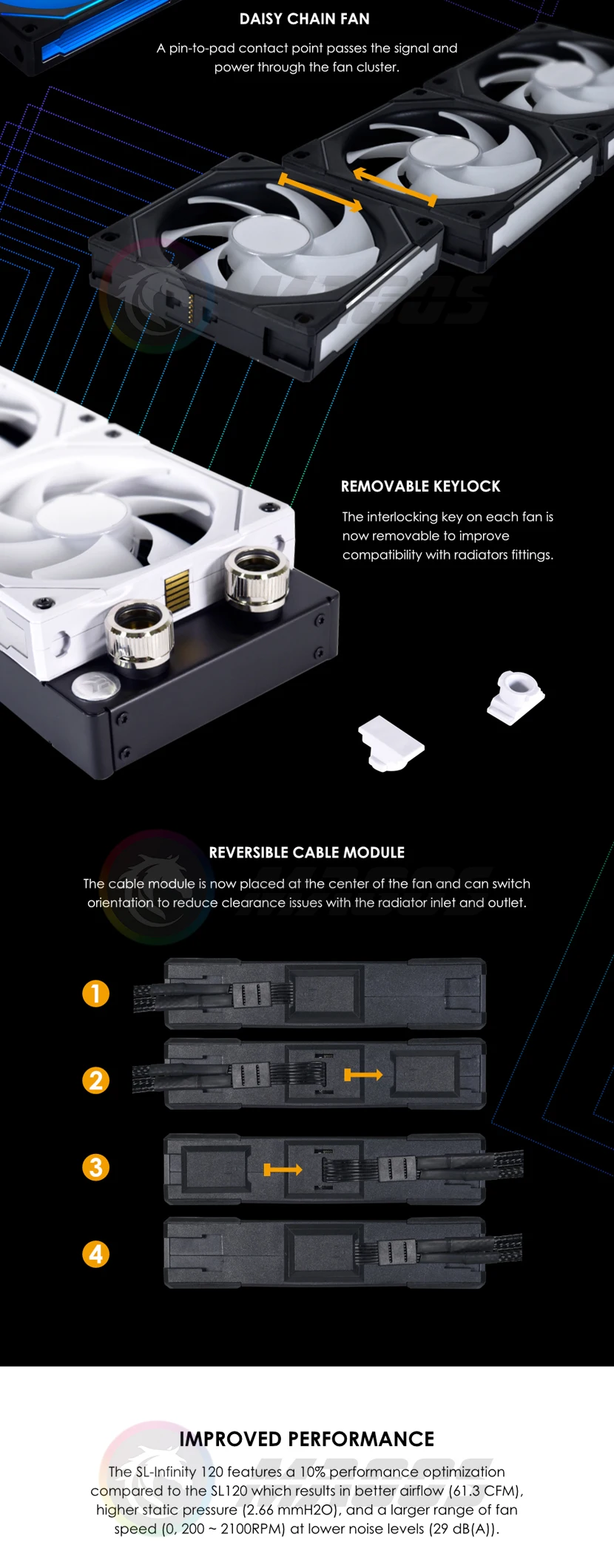 DAISY CHAIN FAN

A pin-to-pad contact point passes the signal and power through the fan cluster.

REMOVABLE KEYLOCK

The interlocking key on each fan is now removable to improve compatibility with radiators fittings.

REVERSIBLE CABLE MODULE

The cable module is now placed at the center of the fan and can switch orientation to reduce clearance issues with the radiator inlet and outlet.

1

2

3

4

IMPROVED PERFORMANCE

The SL-Infinity 120 features a 10% performance optimization compared to the SL120 which results in better airflow (61.3 CFM), higher static pressure (2.66 mmH2O), and a larger range of fan speed (0, 200 ~ 2100RPM) at lower noise levels (29 dB(A)).