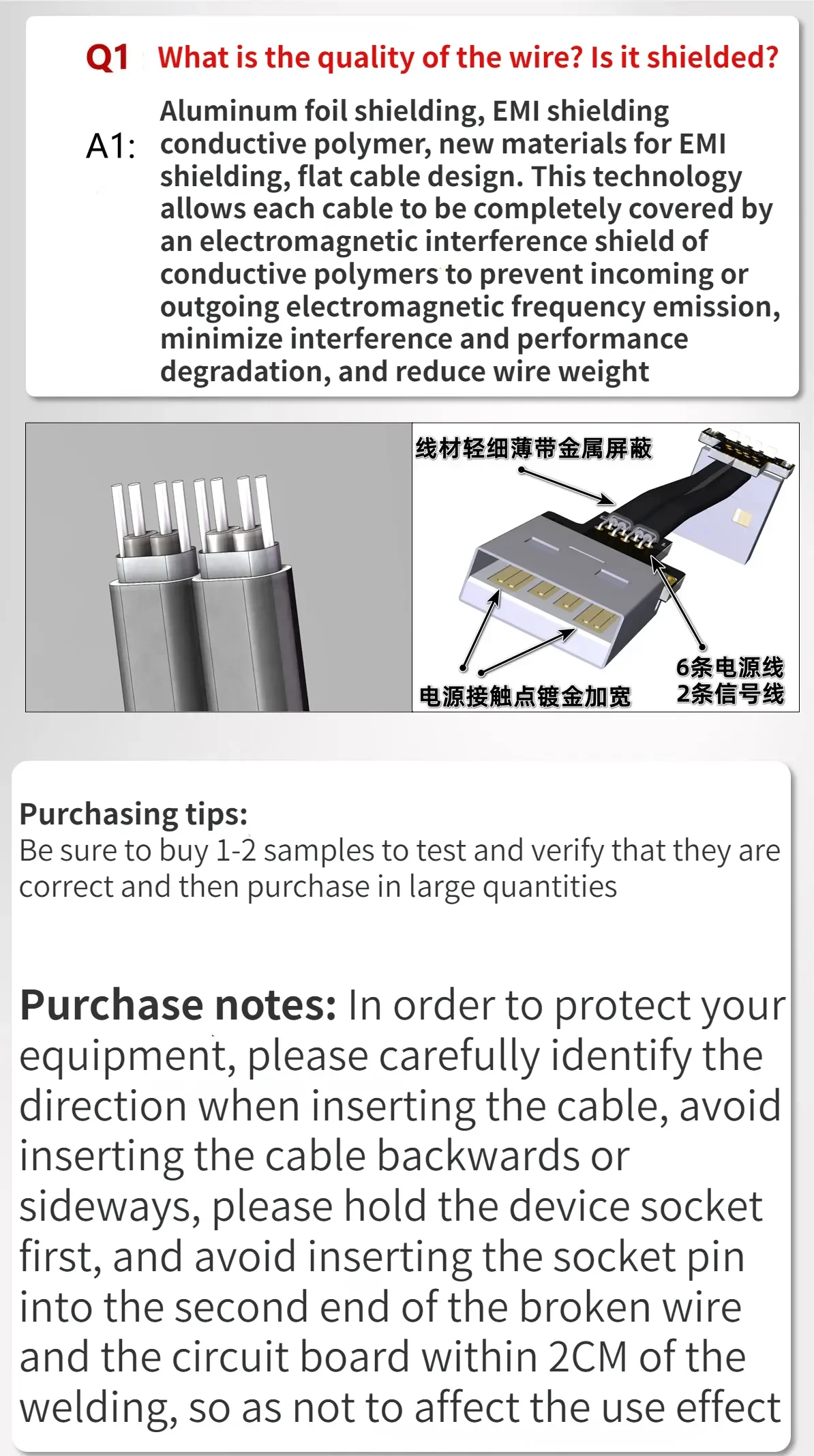 Q1 What is the quality of the wire? Is it shielded?

A1: Aluminum foil shielding, EMI shielding conductive polymer, new materials for EMI shielding, flat cable design. This technology allows each cable to be completely covered by an electromagnetic interference shield of conductive polymers to prevent incoming or outgoing electromagnetic frequency emission, minimize interference and performance degradation, and reduce wire weight

线材轻细薄带金属屏蔽

电源接触点镀金加宽

6条电源线
2条信号线

Purchasing tips:
Be sure to buy 1-2 samples to test and verify that they are correct and then purchase in large quantities

Purchase notes: In order to protect your equipment, please carefully identify the direction when inserting the cable, avoid inserting the cable backwards or sideways, please hold the device socket first, and avoid inserting the socket pin into the second end of the broken wire and the circuit board within 2CM of the welding, so as not to affect the use effect