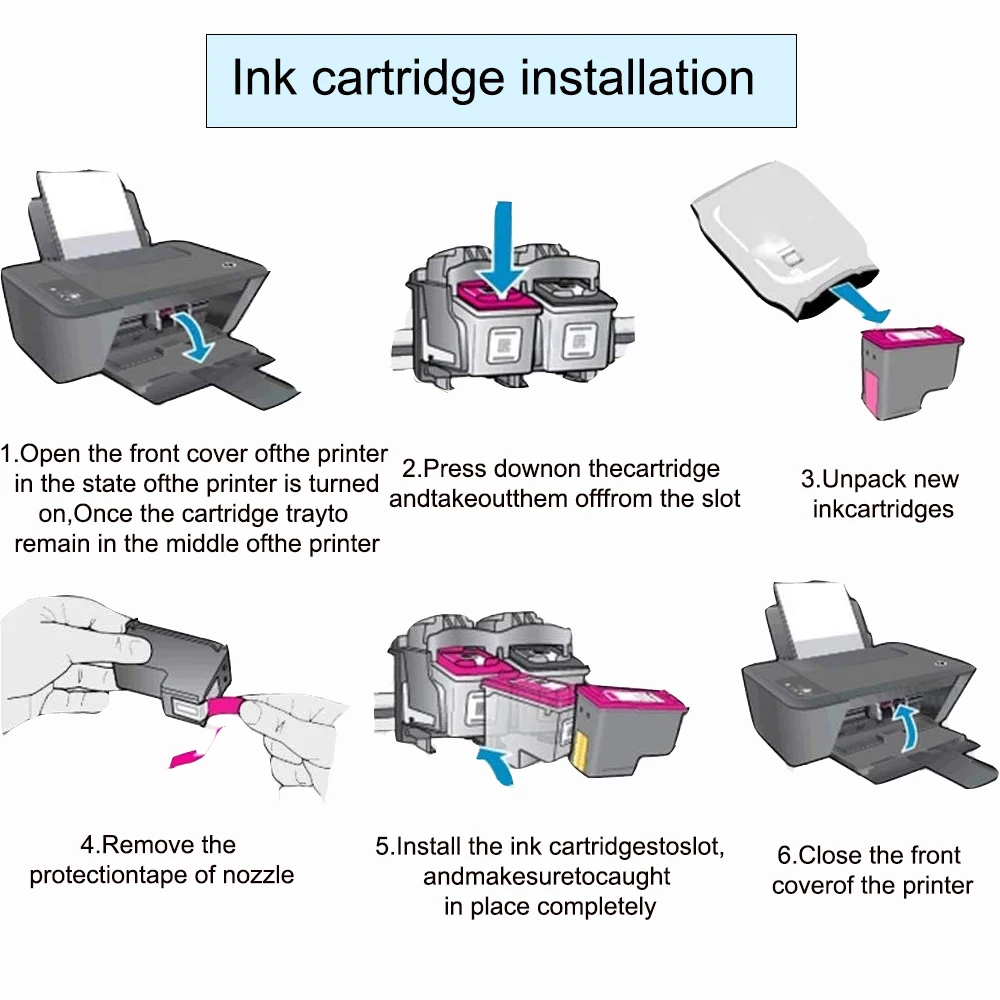 Ink cartridge installation

1.Open the front cover ofthe printer in the state ofthe printer is turned on,Once the cartridge trayto remain in the middle ofthe printer

2.Press downon thecartridge andtakeoutthem offfrom the slot

3.Unpack new inkcartridges

4.Remove the protectiontape of nozzle

5.Install the ink cartridgestoslot, andmakesuretocaught in place completely

6.Close the front coverof the printer