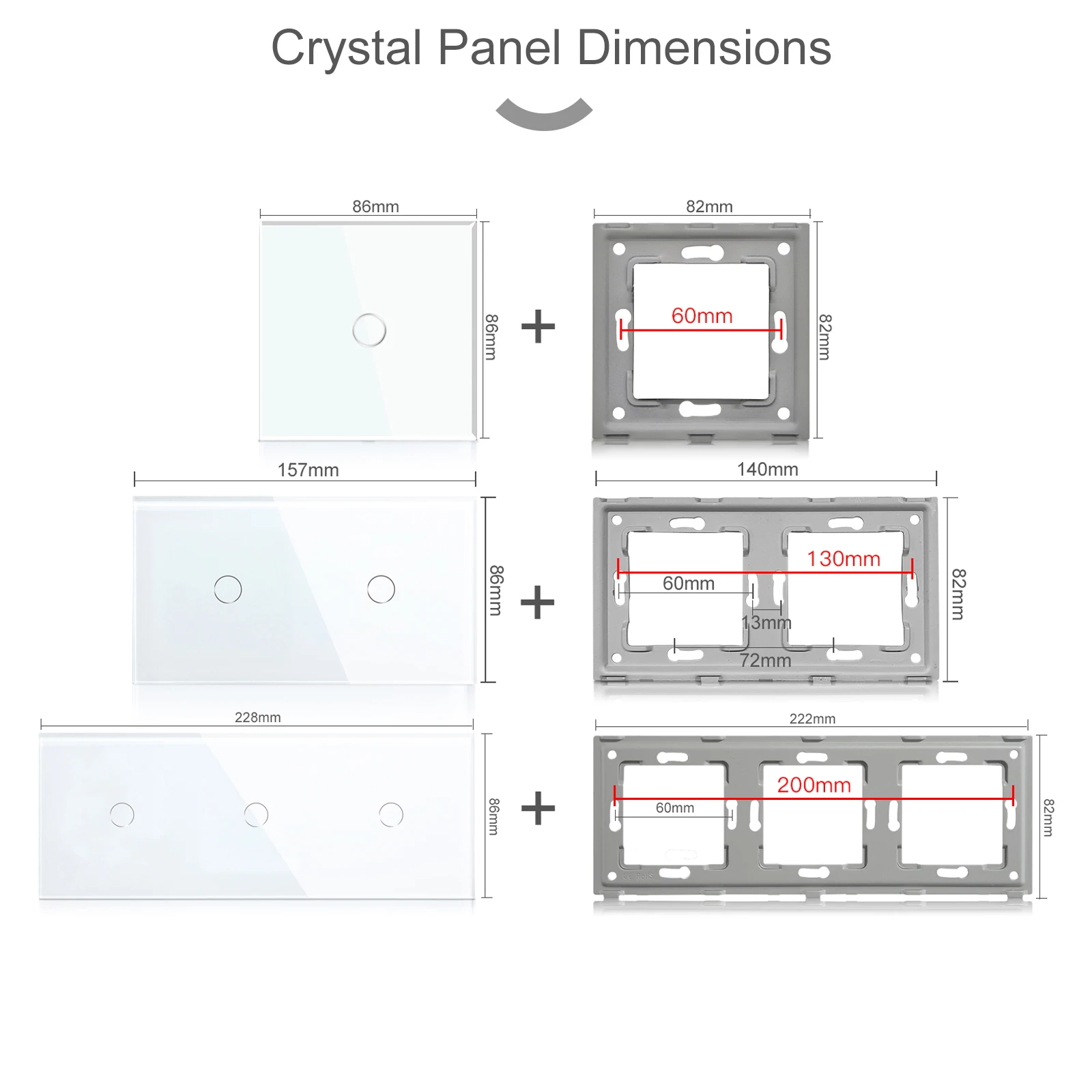 Crystal Panel Dimensions

86mm

86mm

+

82mm

60mm

82mm

157mm

86mm

+

140mm

130mm

60mm

13mm

72mm

82mm

228mm

86mm

+

222mm

200mm

60mm

82mm