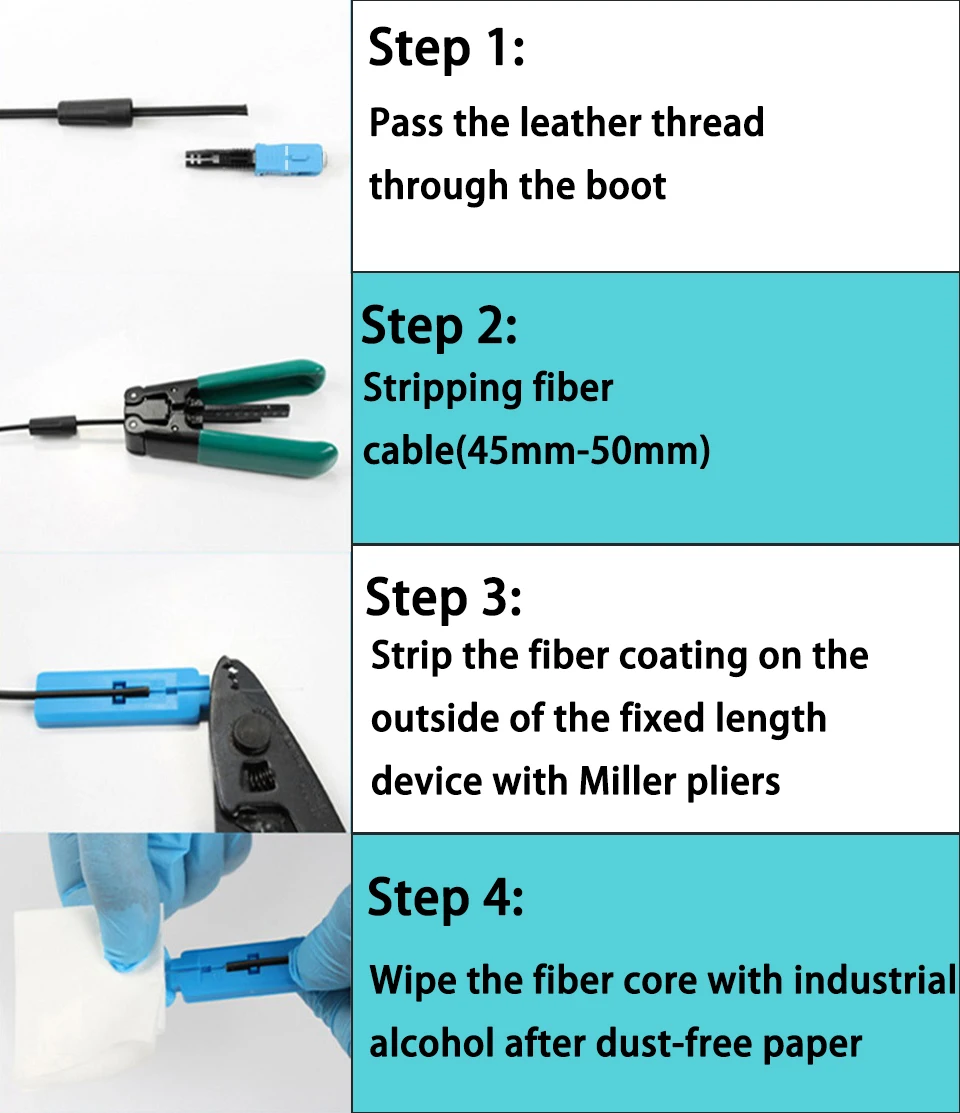 Step 1:
Pass the leather thread through the boot

Step 2:
Stripping fiber cable(45mm-50mm)

Step 3:
Strip the fiber coating on the outside of the fixed length device with Miller pliers

Step 4:
Wipe the fiber core with industrial alcohol after dust-free paper