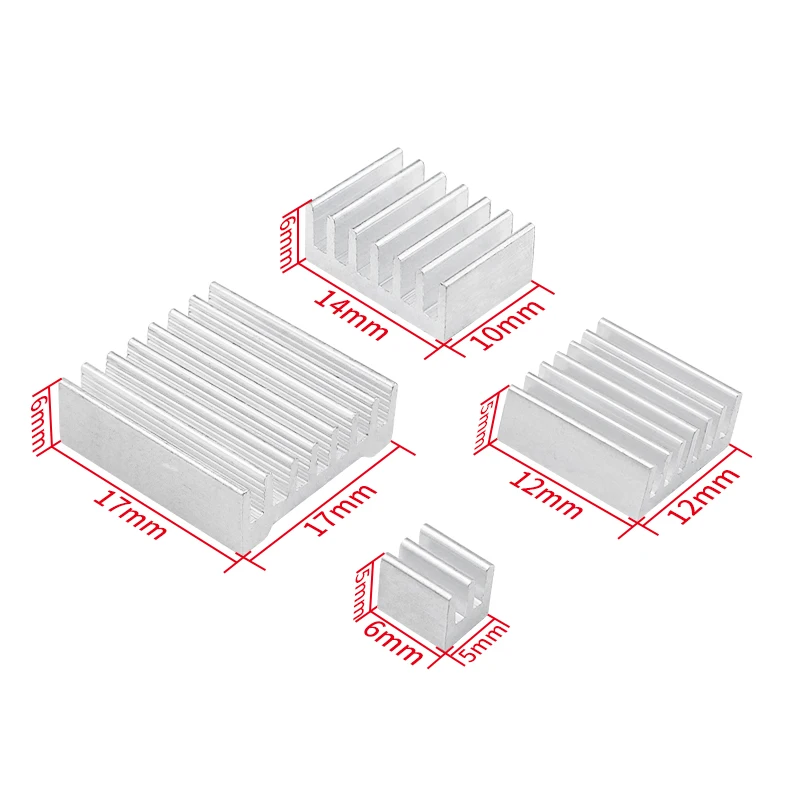 6mm
14mm
10mm
6mm
17mm
17mm
5mm
12mm
12mm
5mm
6mm
5mm