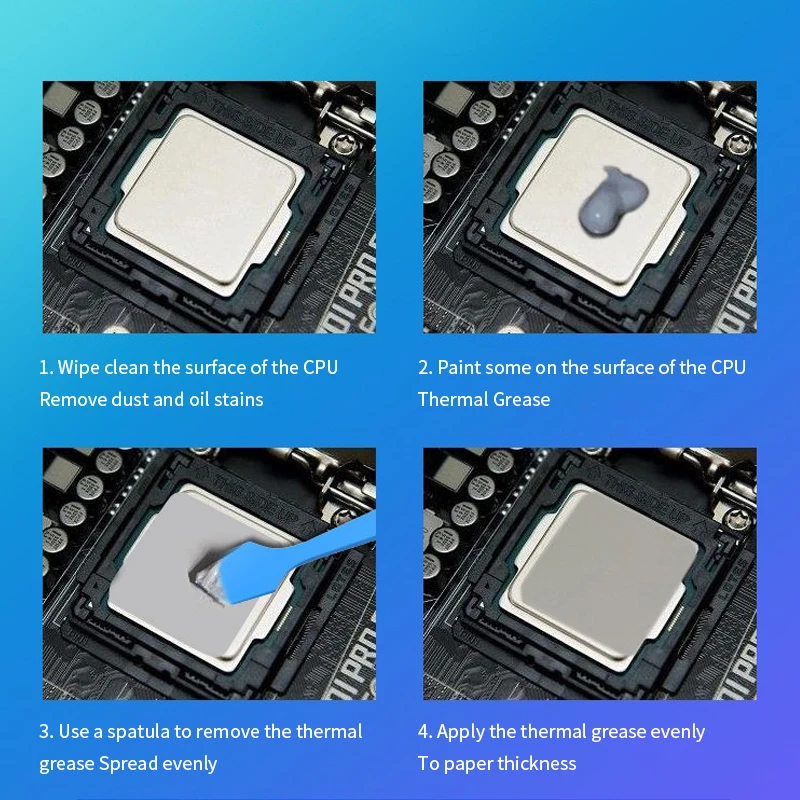 1. Wipe clean the surface of the CPU
Remove dust and oil stains

2. Paint some on the surface of the CPU
Thermal Grease

3. Use a spatula to remove the thermal grease Spread evenly

4. Apply the thermal grease evenly
To paper thickness