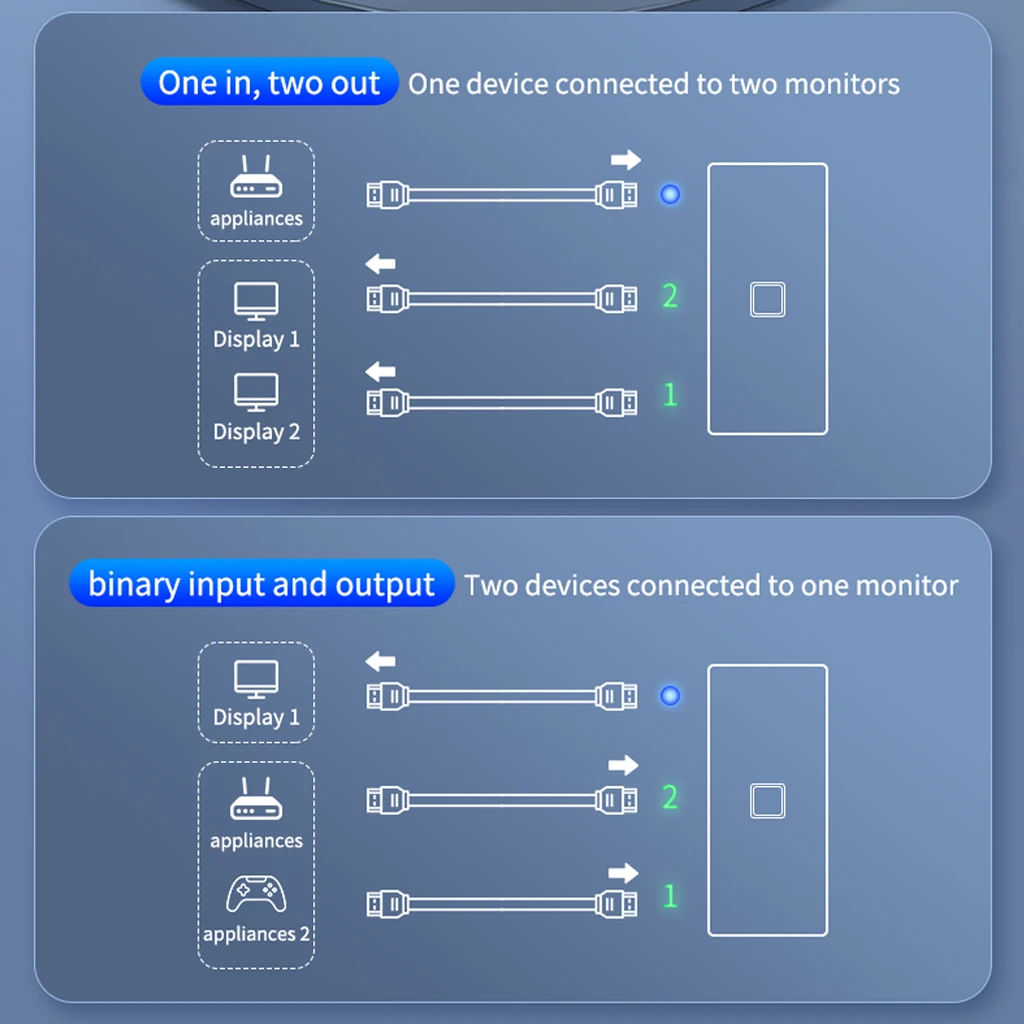 One in, two out One device connected to two monitors

appliances

Display 1

Display 2

2

1

binary input and output Two devices connected to one monitor

Display 1

appliances

appliances 2

2

1