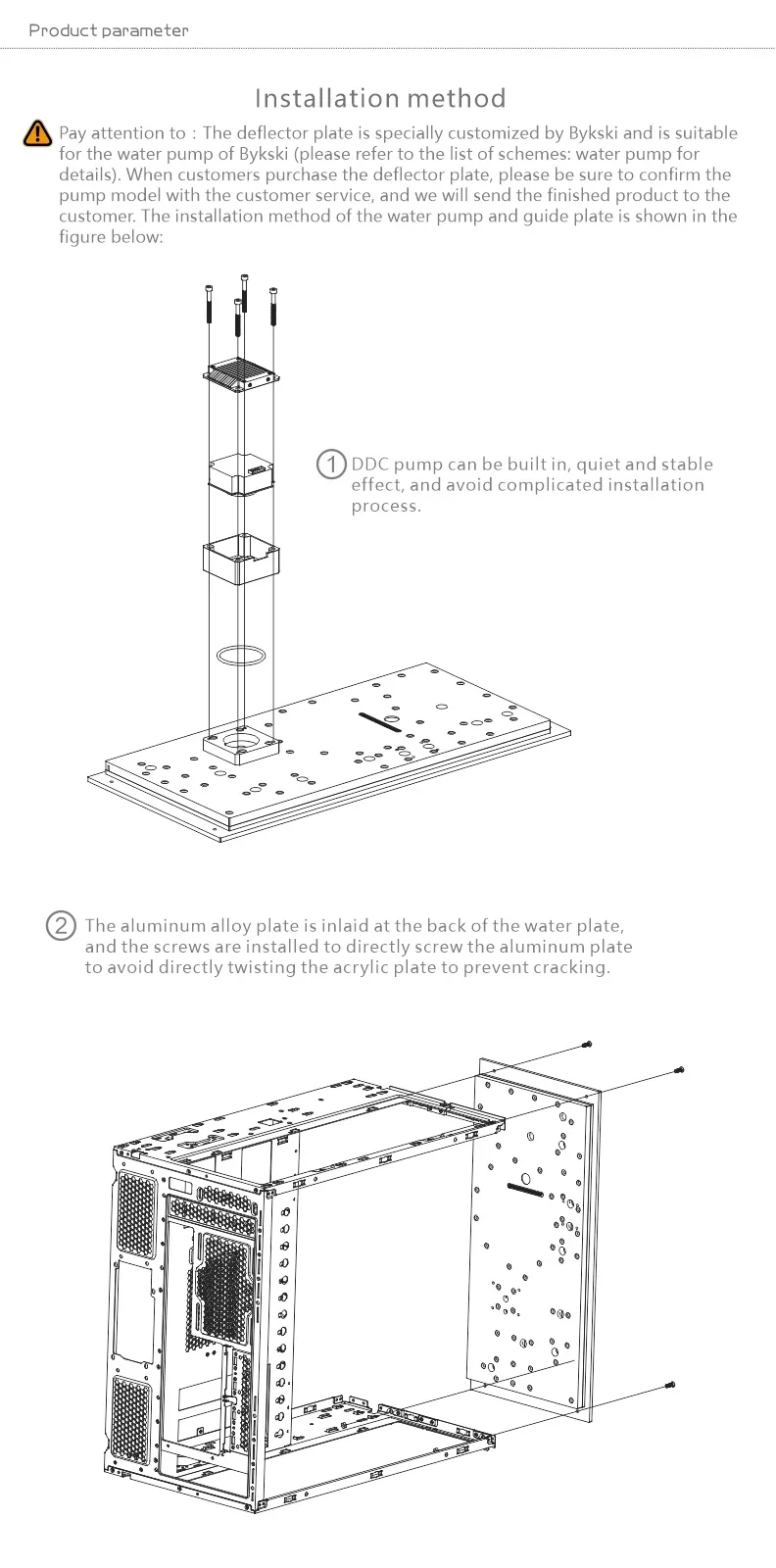 Product parameter

Installation method

Pay attention to : The deflector plate is specially customized by Bykski and is suitable for the water pump of Bykski (please refer to the list of schemes: water pump for details). When customers purchase the deflector plate, please be sure to confirm the pump model with the customer service, and we will send the finished product to the customer. The installation method of the water pump and guide plate is shown in the figure below:

1 DDC pump can be built in, quiet and stable effect, and avoid complicated installation process.

2 The aluminum alloy plate is inlaid at the back of the water plate, and the screws are installed to directly screw the aluminum plate to avoid directly twisting the acrylic plate to prevent cracking.