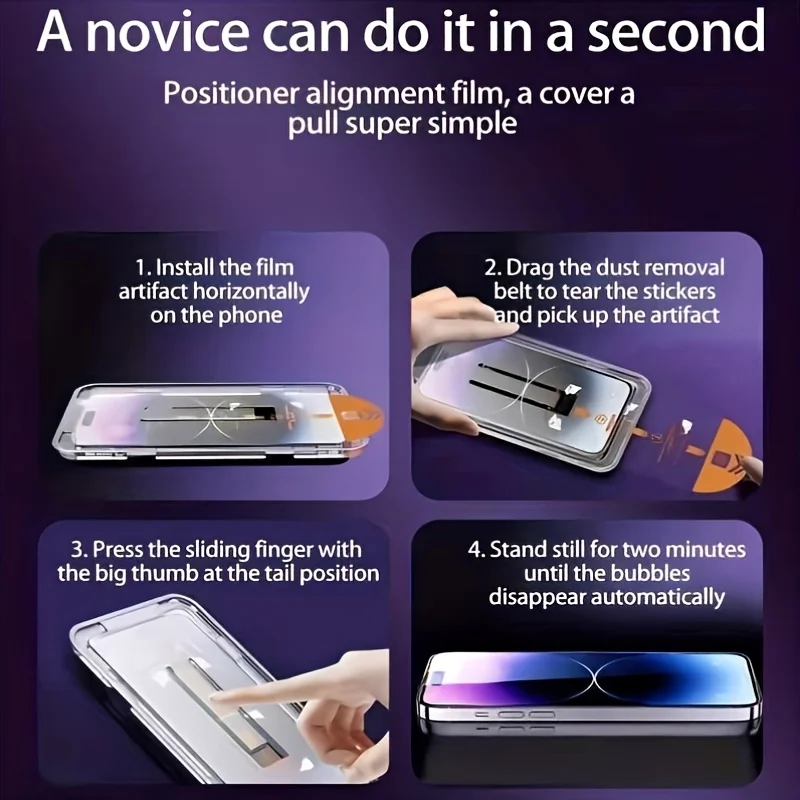 A novice can do it in a second

Positioner alignment film, a cover a pull super simple

1. Install the film artifact horizontally on the phone

2. Drag the dust removal belt to tear the stickers and pick up the artifact

3. Press the sliding finger with the big thumb at the tail position

4. Stand still for two minutes until the bubbles disappear automatically