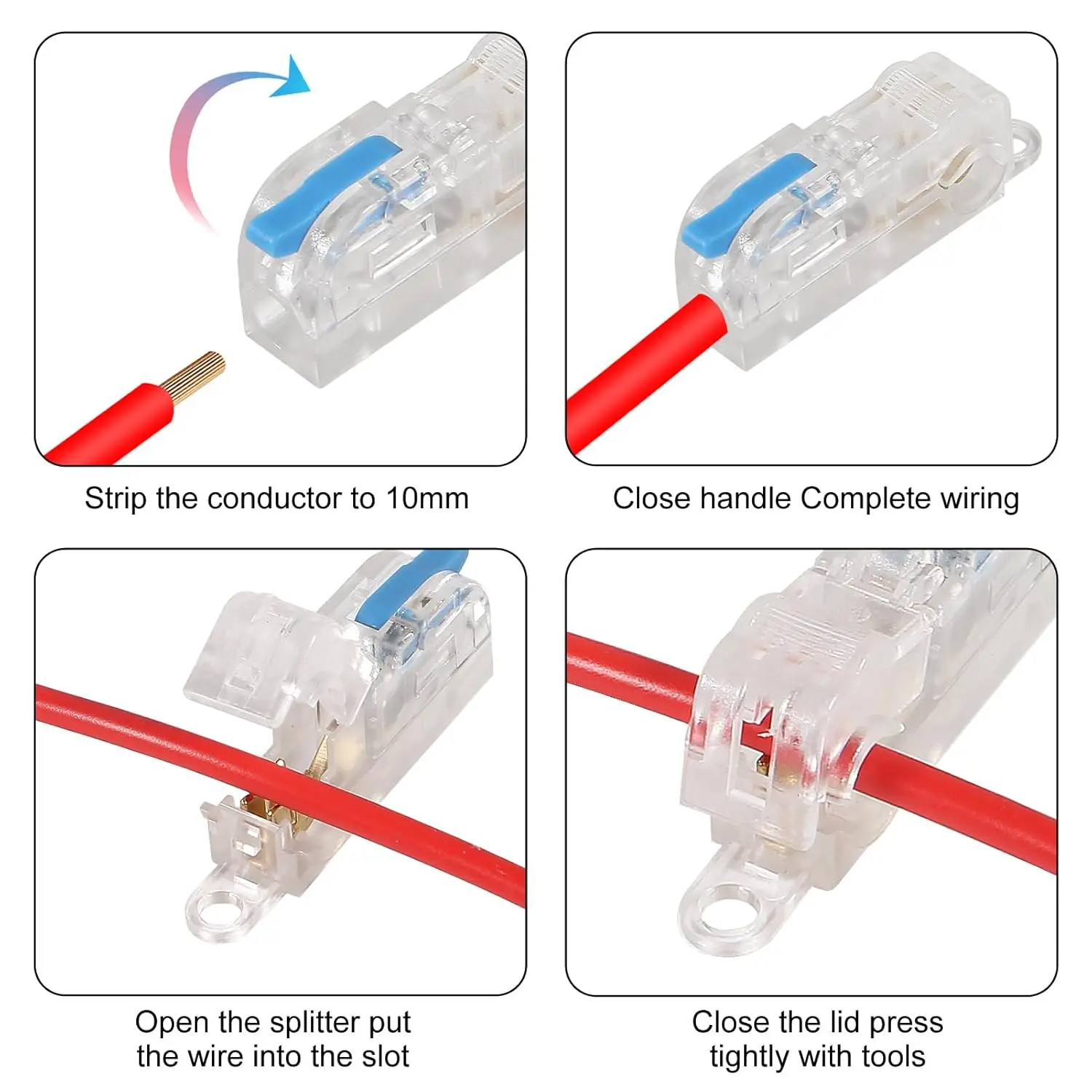 Strip the conductor to 10mm

Close handle Complete wiring

Open the splitter put the wire into the slot

Close the lid press tightly with tools