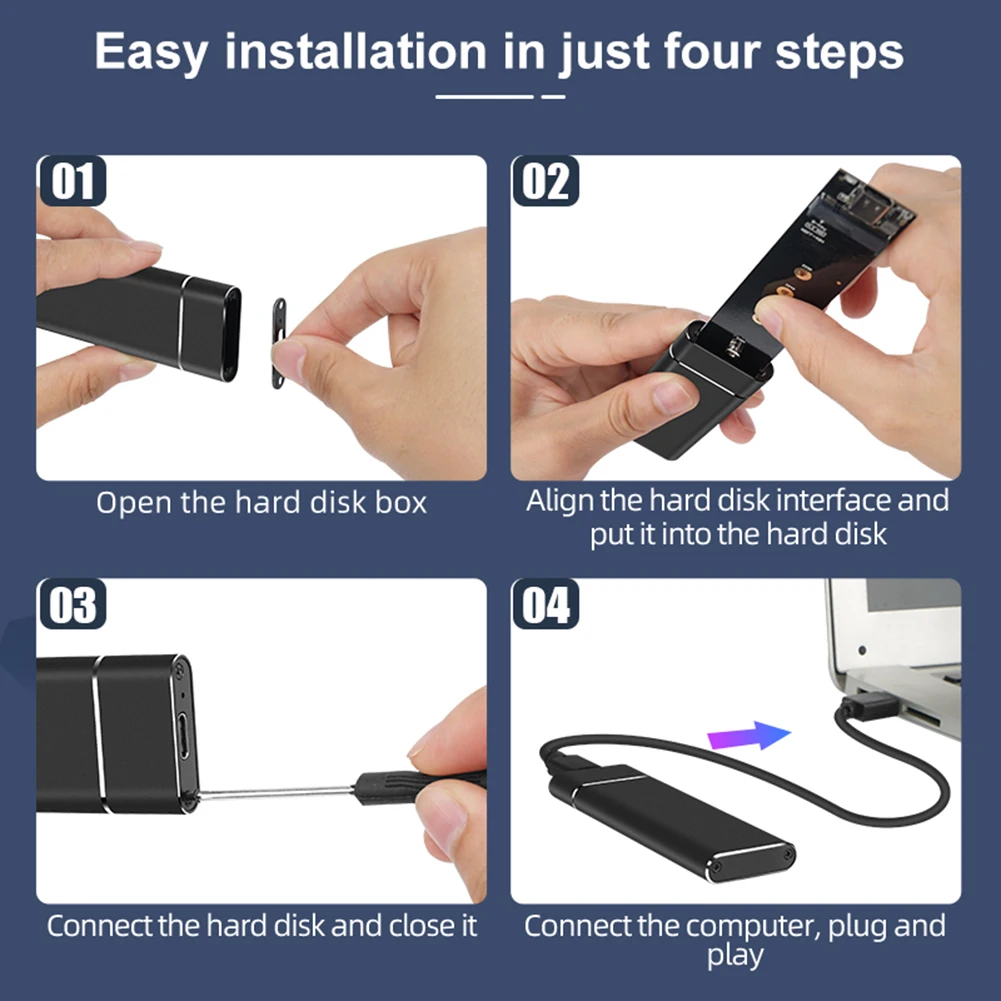 Easy installation in just four steps

01

Open the hard disk box

02

Align the hard disk interface and put it into the hard disk

03

Connect the hard disk and close it

04

Connect the computer, plug and play