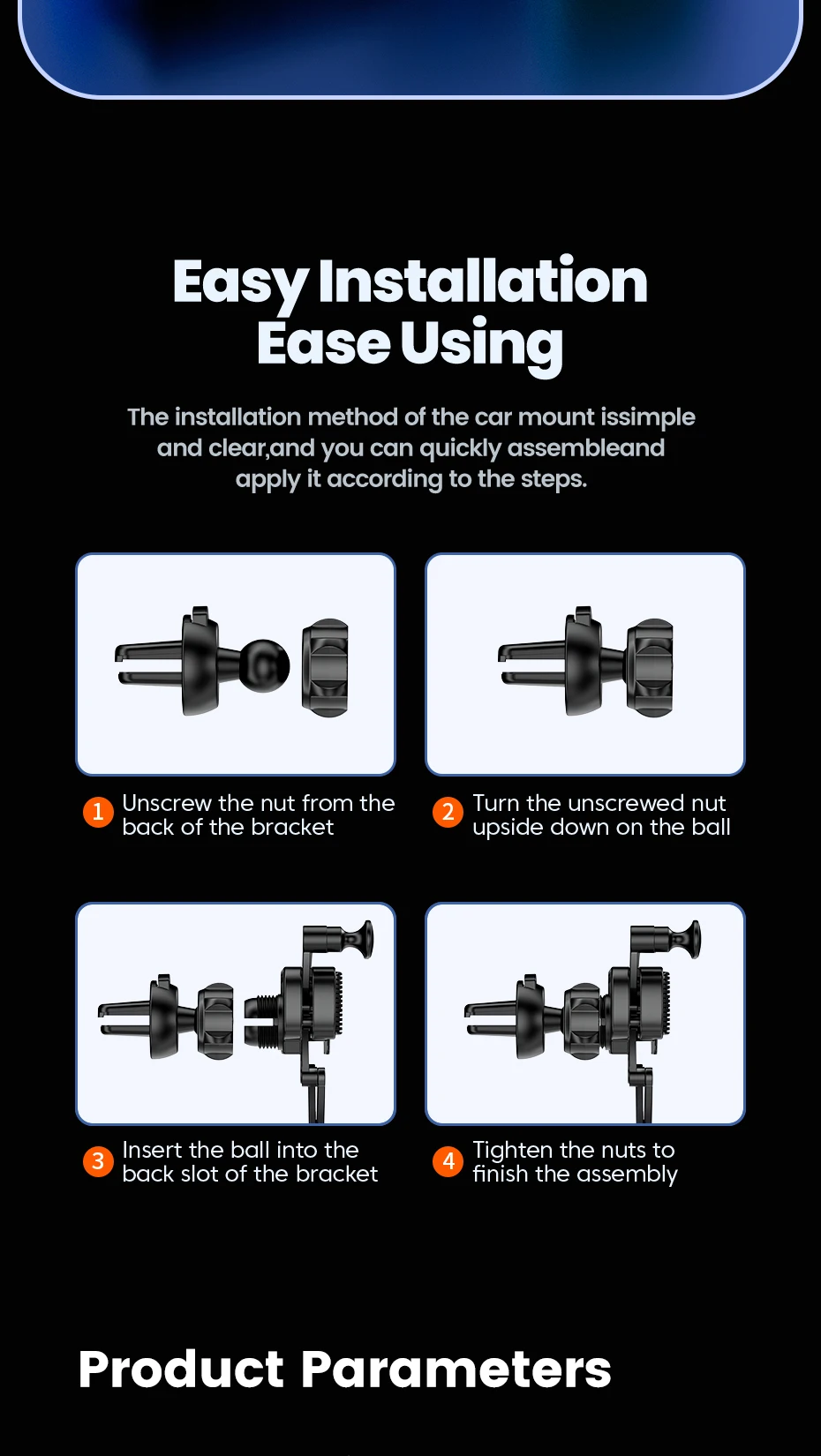 Easy Installation
Ease Using

The installation method of the car mount issimple and clear,and you can quickly assembleand apply it according to the steps.

1 Unscrew the nut from the back of the bracket

2 Turn the unscrewed nut upside down on the ball

3 Insert the ball into the back slot of the bracket

4 Tighten the nuts to finish the assembly

Product Parameters