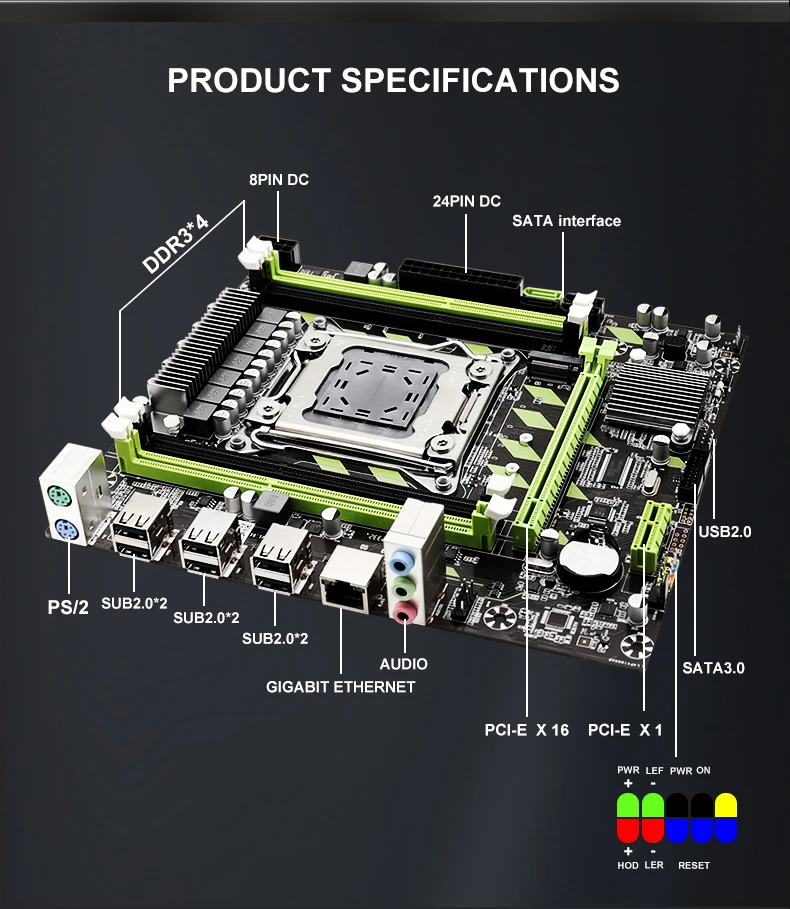 PRODUCT SPECIFICATIONS

8PIN DC

24PIN DC

SATA interface

DDR3*4

USB2.0

PS/2

SUB2.0*2

SUB2.0*2

SUB2.0*2

AUDIO

GIGABIT ETHERNET

SATA3.0

PCI-E X 16

PCI-E X 1

PWR LEF PWR ON
+ -

+ -
HOD LER RESET