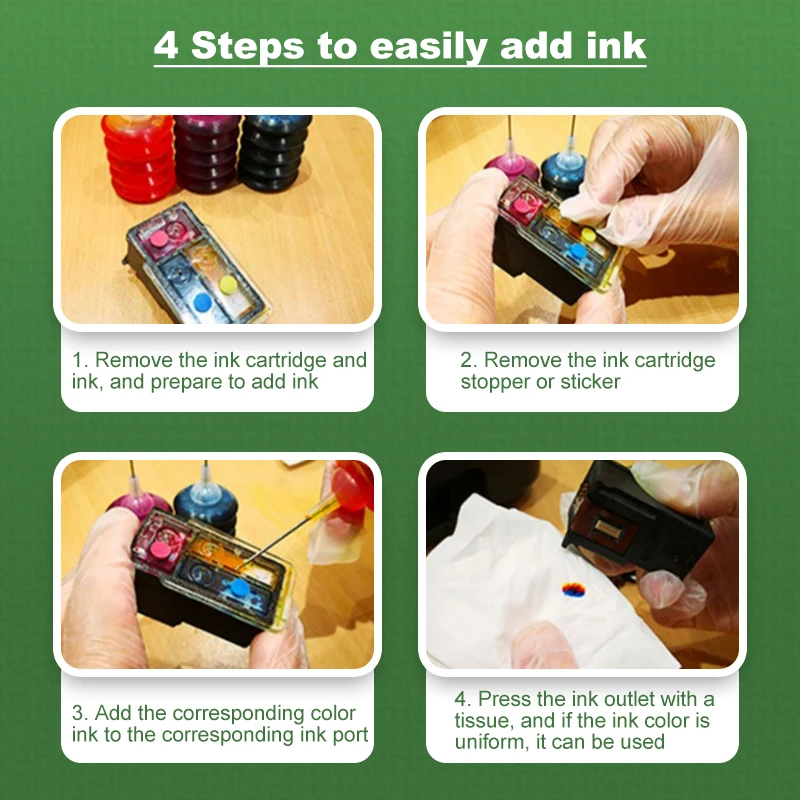 4 Steps to easily add ink

1. Remove the ink cartridge and ink, and prepare to add ink

2. Remove the ink cartridge stopper or sticker

3. Add the corresponding color ink to the corresponding ink port

4. Press the ink outlet with a tissue, and if the ink color is uniform, it can be used