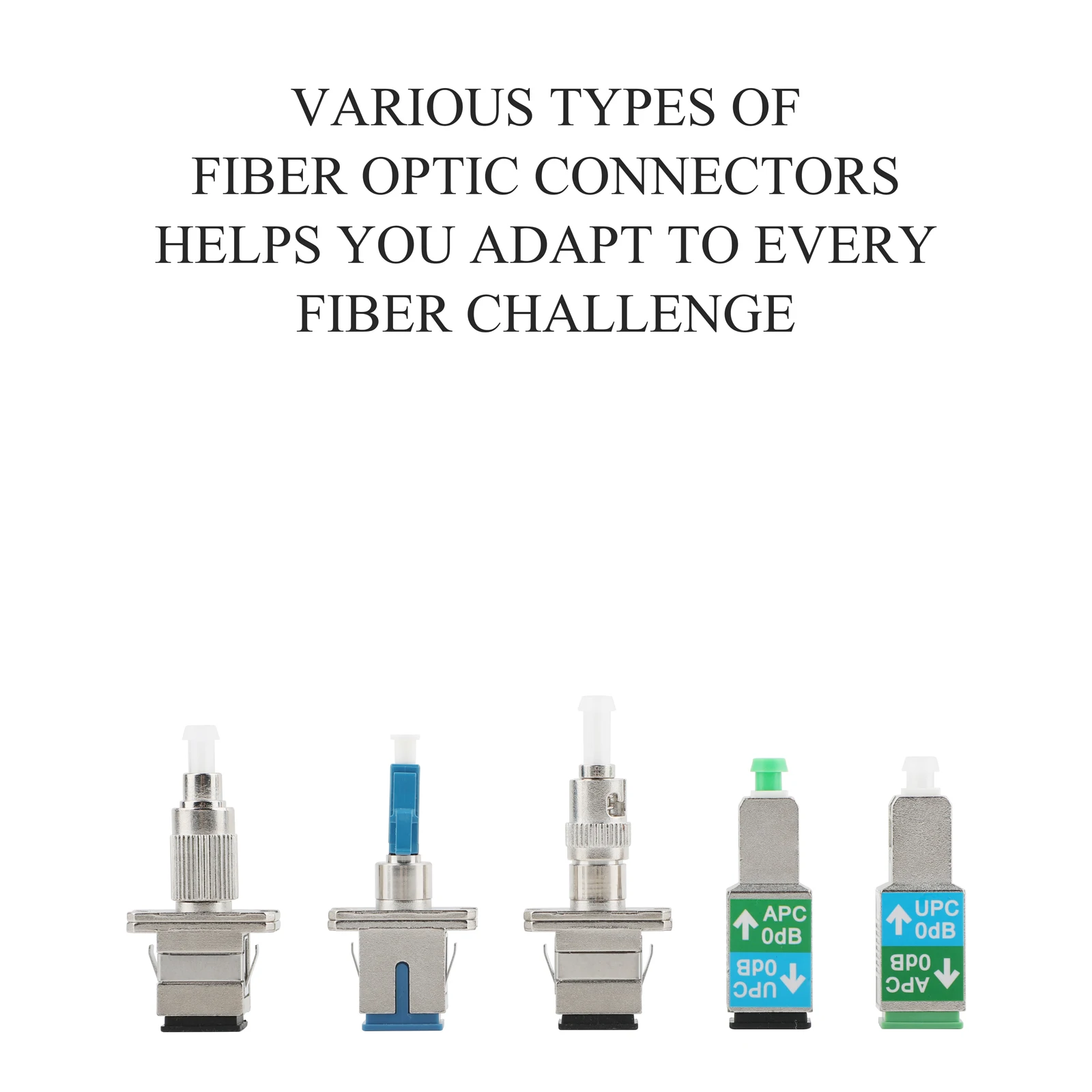 VARIOUS TYPES OF
FIBER OPTIC CONNECTORS
HELPS YOU ADAPT TO EVERY
FIBER CHALLENGE

APC
0dB
UPC
0dB

UPC
0dB
APC
0dB